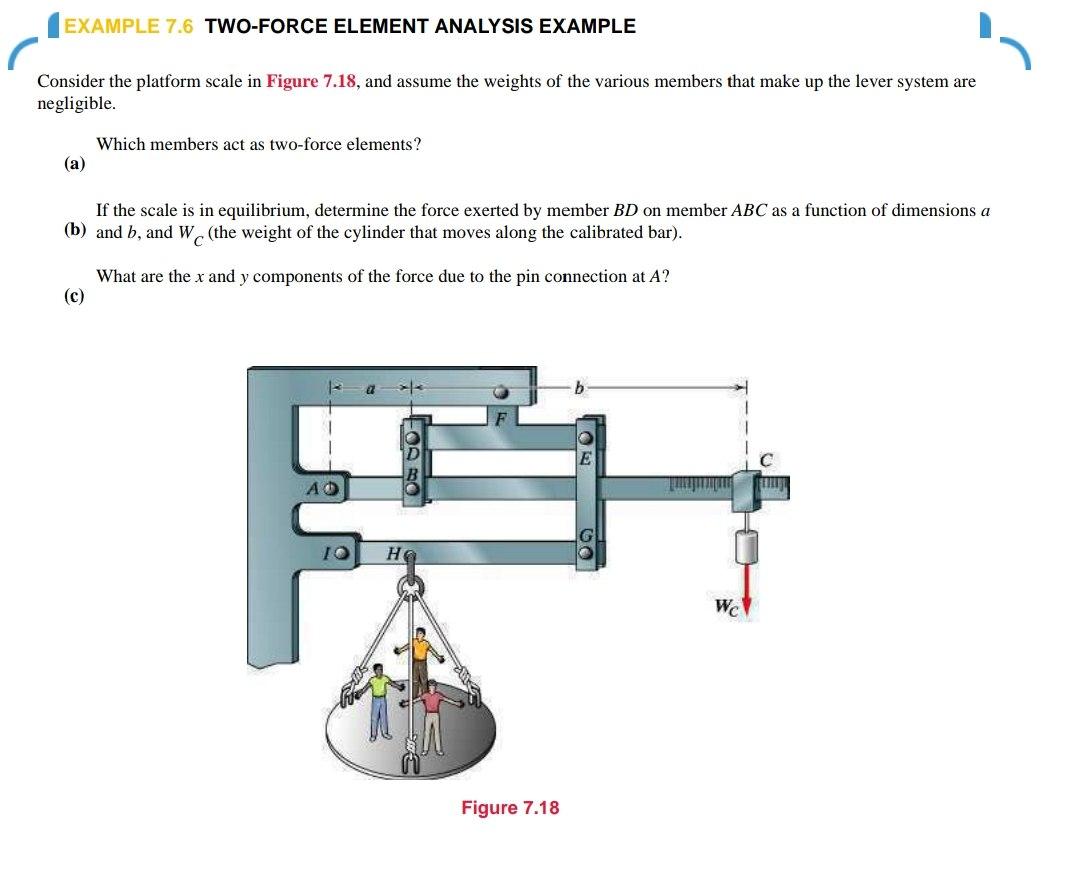 EXAMPLE 7.6 TWO-FORCE ELEMENT ANALYSIS EXAMPLE

Consider the platform scale in Figure 7.18, and assume the weights of the various members that make up the lever system are negligible.

(a) Which members act as two-force elements?

(b) If the scale is in equilibrium, determine the force exerted by member $BD$ on member $ABC$ as a function of dimensions $a$ and $b$, and $W_C$ (the weight of the cylinder that moves along the calibrated bar).

(c) What are the $x$ and $y$ components of the force due to the pin connection at $A$?

a
b
F
D
B
E
C
A
G
I
H
$W_C$

Figure 7.18