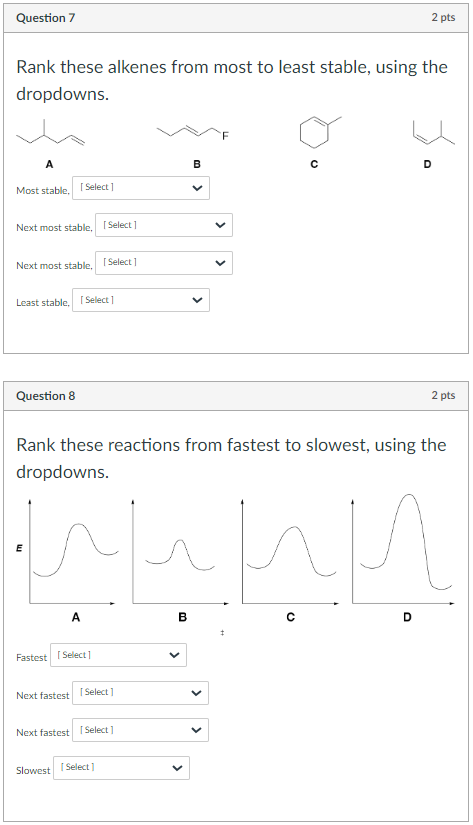 Question 7

2 pts

Rank these alkenes from most to least stable, using the dropdowns.

F

A

B

C

D

Most stable. [ Select ]

Next most stable. [ Select ]

Next most stable. [ Select ]

Least stable. [ Select ]

Question 8

2 pts

Rank these reactions from fastest to slowest, using the dropdowns.

E

A

B

C

D

Fastest [ Select ]

Next fastest [ Select ]

Next fastest [ Select ]

Slowest [ Select ]