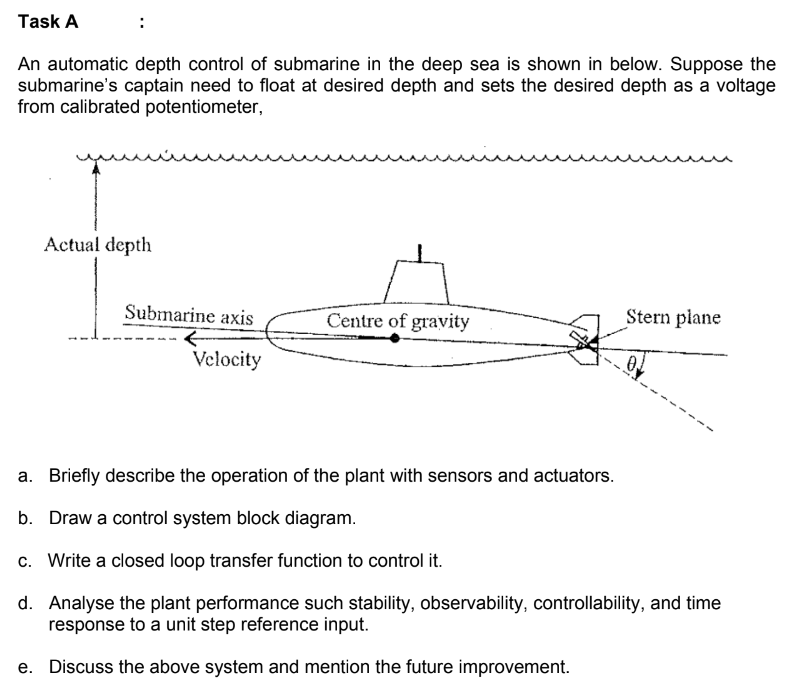 Task A :

An automatic depth control of submarine in the deep sea is shown in below. Suppose the submarine's captain need to float at desired depth and sets the desired depth as a voltage from calibrated potentiometer,

Actual depth

Submarine axis

Centre of gravity

Stern plane

Velocity

$\theta$

a. Briefly describe the operation of the plant with sensors and actuators.

b. Draw a control system block diagram.

c. Write a closed loop transfer function to control it.

d. Analyse the plant performance such stability, observability, controllability, and time response to a unit step reference input.

e. Discuss the above system and mention the future improvement.