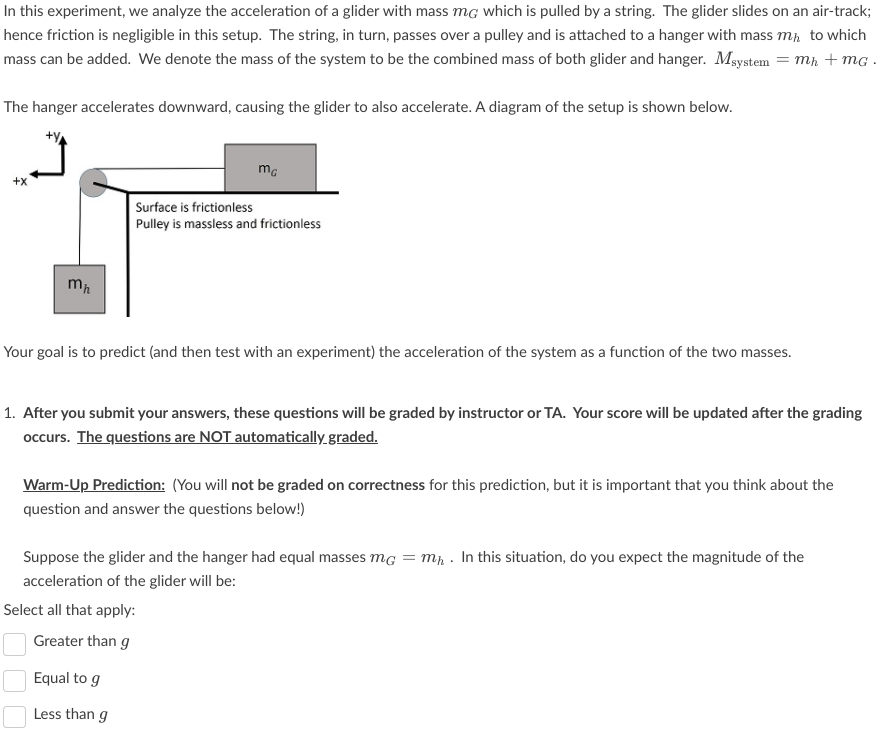 In this experiment, we analyze the acceleration of a glider with mass $m_G$ which is pulled by a string. The glider slides on an air-track; hence friction is negligible in this setup. The string, in turn, passes over a pulley and is attached to a hanger with mass $m_h$ to which mass can be added. We denote the mass of the system to be the combined mass of both glider and hanger. $M_{\text{system}} = m_h + m_G$ .

The hanger accelerates downward, causing the glider to also accelerate. A diagram of the setup is shown below.

+y

+x

$m_G$

Surface is frictionless
Pulley is massless and frictionless

$m_h$

Your goal is to predict (and then test with an experiment) the acceleration of the system as a function of the two masses.

1. After you submit your answers, these questions will be graded by instructor or TA. Your score will be updated after the grading occurs. The questions are NOT automatically graded.

Warm-Up Prediction: (You will not be graded on correctness for this prediction, but it is important that you think about the question and answer the questions below!)

Suppose the glider and the hanger had equal masses $m_G = m_h$ . In this situation, do you expect the magnitude of the acceleration of the glider will be:

Select all that apply:

Greater than $g$

Equal to $g$

Less than $g$