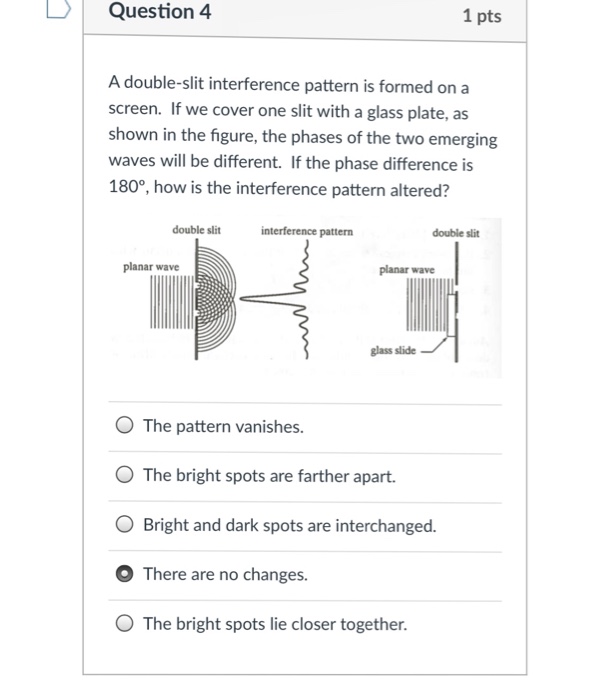 Question 4

1 pts

A double-slit interference pattern is formed on a screen. If we cover one slit with a glass plate, as shown in the figure, the phases of the two emerging waves will be different. If the phase difference is 180°, how is the interference pattern altered?

double slit
interference pattern
double slit
planar wave
planar wave
glass slide

The pattern vanishes.

The bright spots are farther apart.

Bright and dark spots are interchanged.

There are no changes.

The bright spots lie closer together.