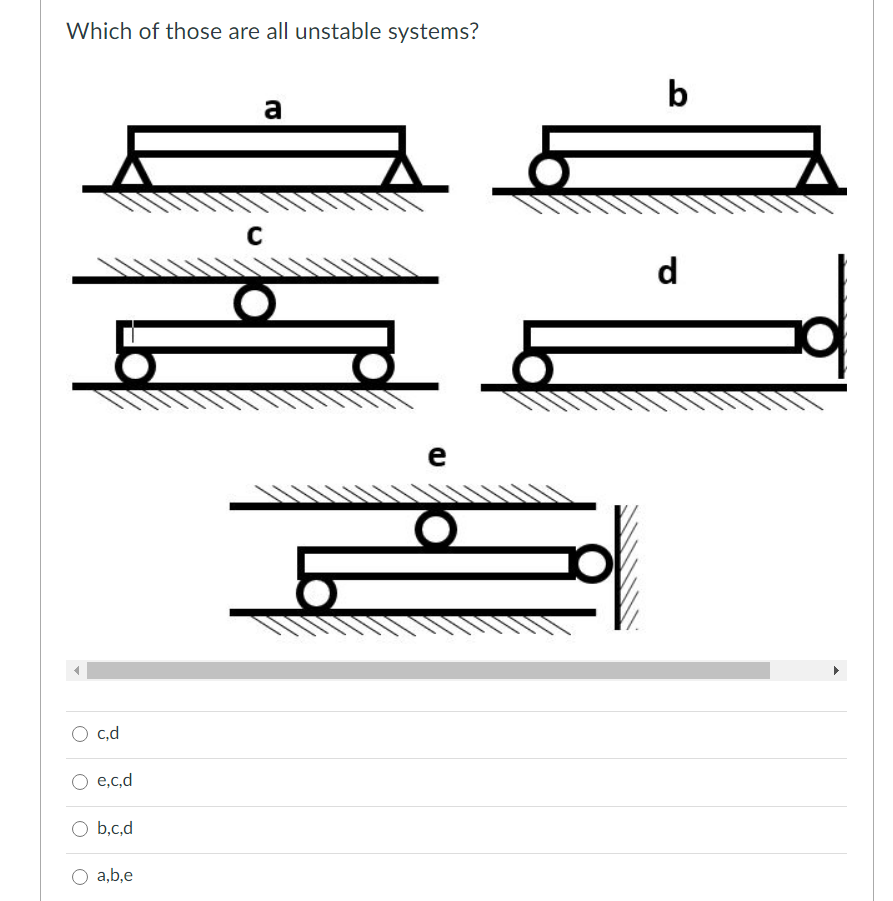 Which of those are all unstable systems?

a

b

c

d

e

c,d

e,c,d

b,c,d

a,b,e