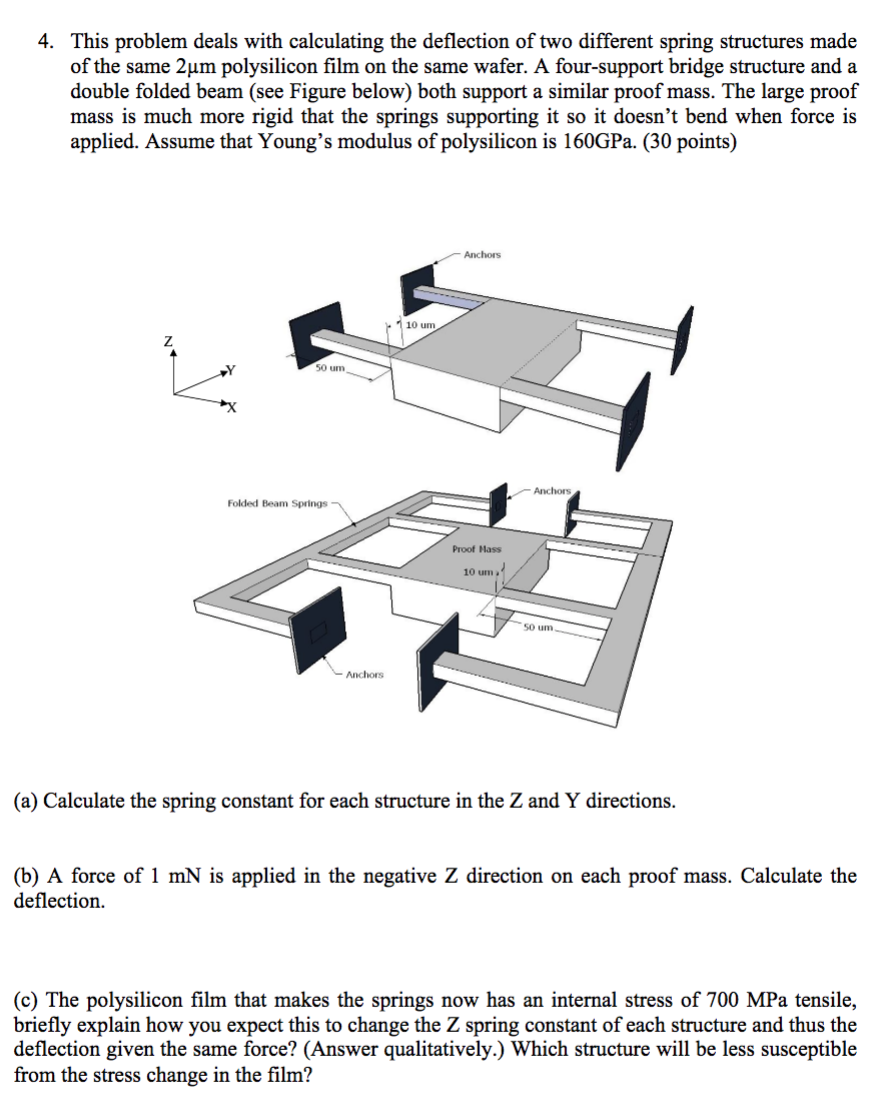 4. This problem deals with calculating the deflection of two different spring structures made of the same 2μm polysilicon film on the same wafer. A four-support bridge structure and a double folded beam (see Figure below) both support a similar proof mass. The large proof mass is much more rigid that the springs supporting it so it doesn't bend when force is applied. Assume that Young's modulus of polysilicon is 160GPa. (30 points)

Anchors

10 um

Z

Y

X

50 um

Folded Beam Springs

Anchors

Proof Mass

10 um

50 um

Anchors

(a) Calculate the spring constant for each structure in the Z and Y directions.

(b) A force of 1 mN is applied in the negative Z direction on each proof mass. Calculate the deflection.

(c) The polysilicon film that makes the springs now has an internal stress of 700 MPa tensile, briefly explain how you expect this to change the Z spring constant of each structure and thus the deflection given the same force? (Answer qualitatively.) Which structure will be less susceptible from the stress change in the film?