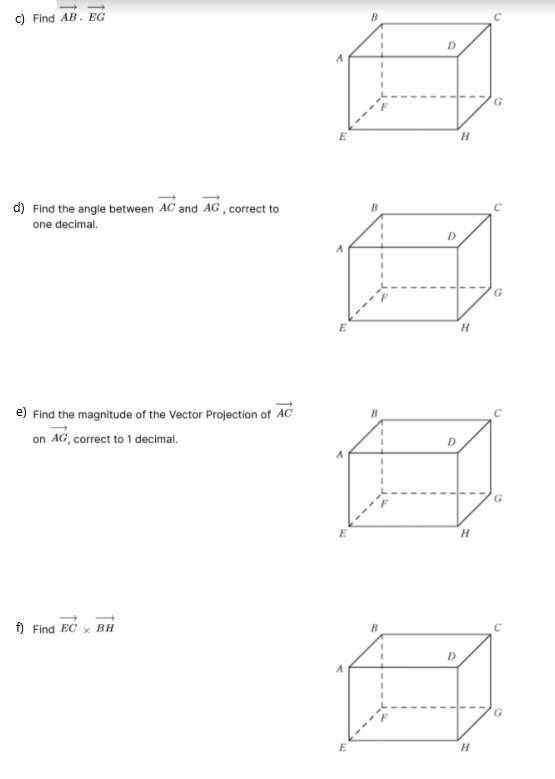 c) Find $\overrightarrow{AB} \cdot \overrightarrow{EG}$

B C D A F G E H

d) Find the angle between $\overrightarrow{AC}$ and $\overrightarrow{AG}$, correct to one decimal.

B C D A F G E H

e) Find the magnitude of the Vector Projection of $\overrightarrow{AC}$ on $\overrightarrow{AG}$, correct to 1 decimal.

B C D A F G E H

f) Find $\overrightarrow{EC} \times \overrightarrow{BH}$

B C D A F G E H