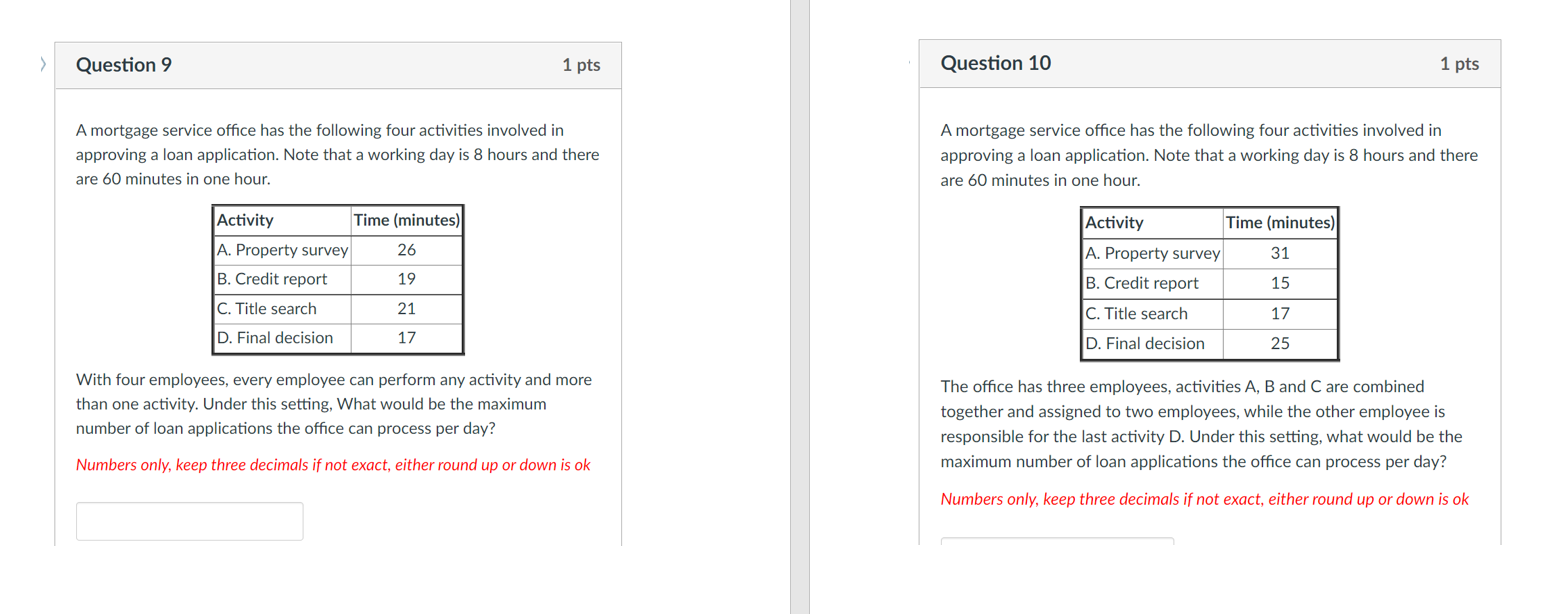 Question 9

1 pts

A mortgage service office has the following four activities involved in approving a loan application. Note that a working day is 8 hours and there are 60 minutes in one hour.

| Activity | Time (minutes) |
|---|---|
| A. Property survey | 26 |
| B. Credit report | 19 |
| C. Title search | 21 |
| D. Final decision | 17 |

With four employees, every employee can perform any activity and more than one activity. Under this setting, What would be the maximum number of loan applications the office can process per day?

Numbers only, keep three decimals if not exact, either round up or down is ok

Question 10

1 pts

A mortgage service office has the following four activities involved in approving a loan application. Note that a working day is 8 hours and there are 60 minutes in one hour.

| Activity | Time (minutes) |
|---|---|
| A. Property survey | 31 |
| B. Credit report | 15 |
| C. Title search | 17 |
| D. Final decision | 25 |

The office has three employees, activities A, B and C are combined together and assigned to two employees, while the other employee is responsible for the last activity D. Under this setting, what would be the maximum number of loan applications the office can process per day?

Numbers only, keep three decimals if not exact, either round up or down is ok