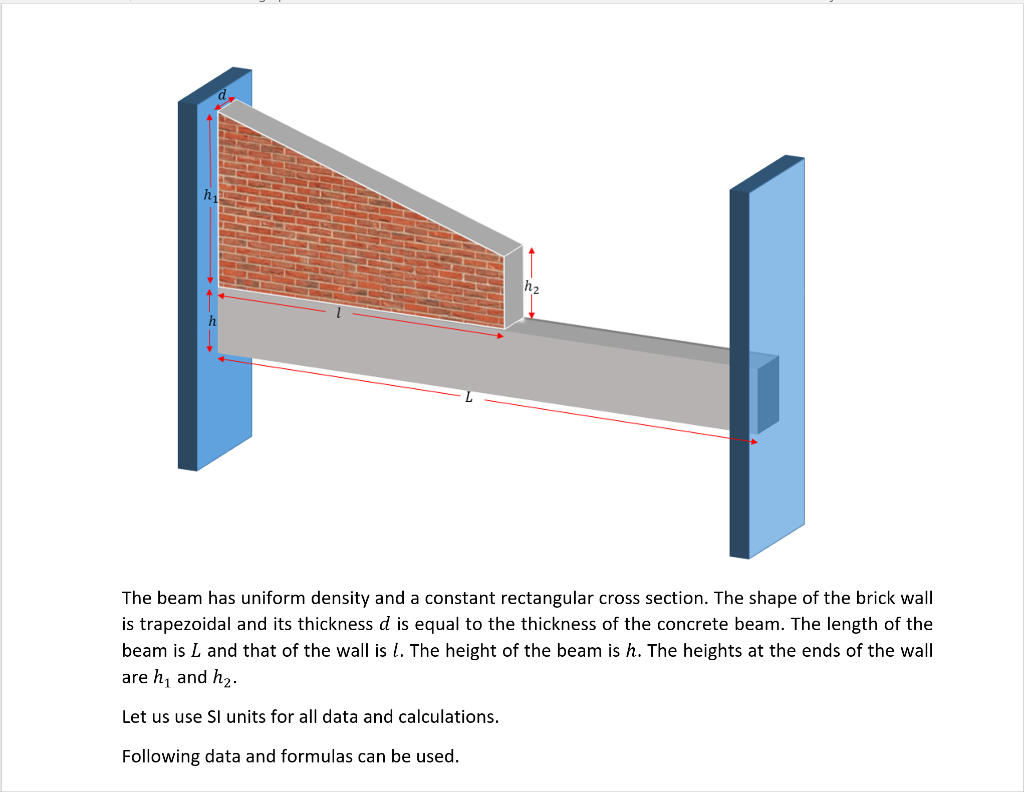 $d$

$h_1$

$h_2$

$h$

$l$

$L$

The beam has uniform density and a constant rectangular cross section. The shape of the brick wall is trapezoidal and its thickness $d$ is equal to the thickness of the concrete beam. The length of the beam is $L$ and that of the wall is $l$. The height of the beam is $h$. The heights at the ends of the wall are $h_1$ and $h_2$.

Let us use SI units for all data and calculations.

Following data and formulas can be used.