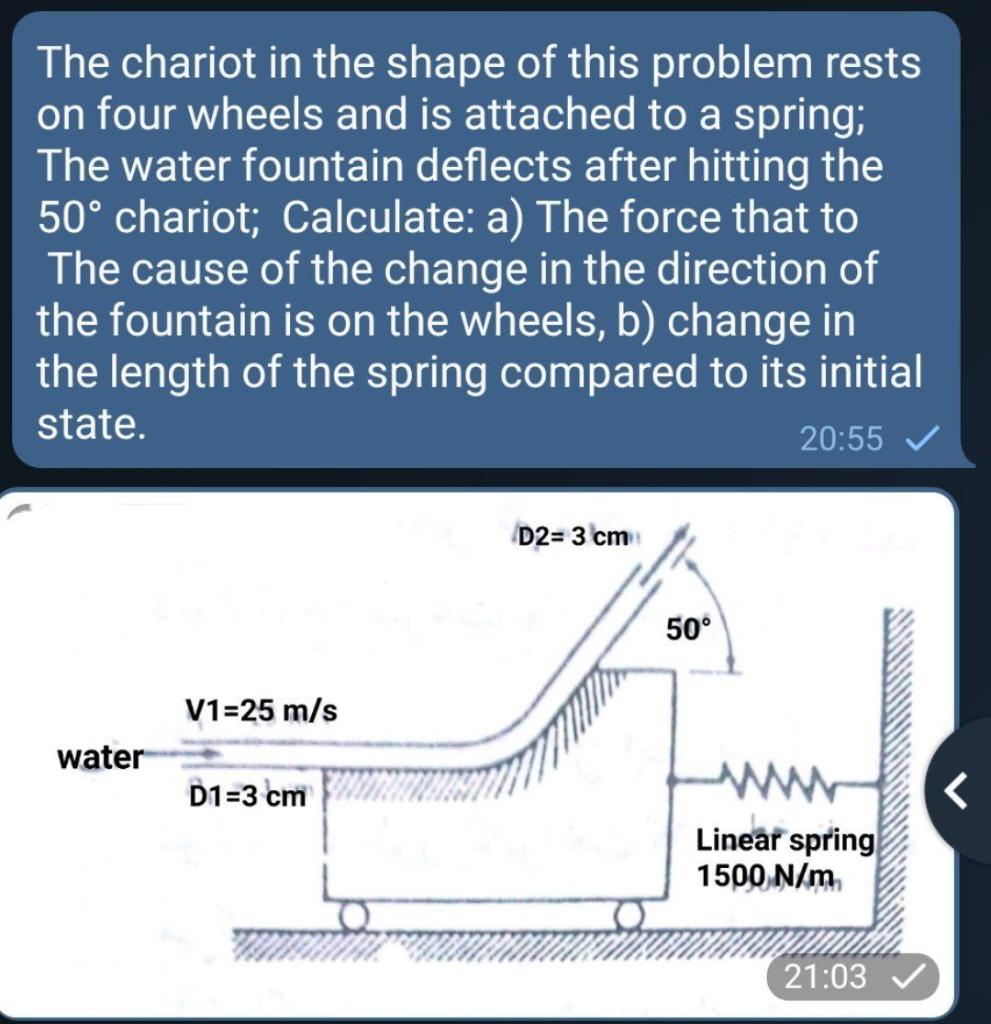 The chariot in the shape of this problem rests on four wheels and is attached to a spring; The water fountain deflects after hitting the 50° chariot; Calculate: a) The force that to The cause of the change in the direction of the fountain is on the wheels, b) change in the length of the spring compared to its initial state.

20:55

D2= 3 cm

50°

V1=25 m/s

water

D1=3 cm

Linear spring
1500 N/m

21:03