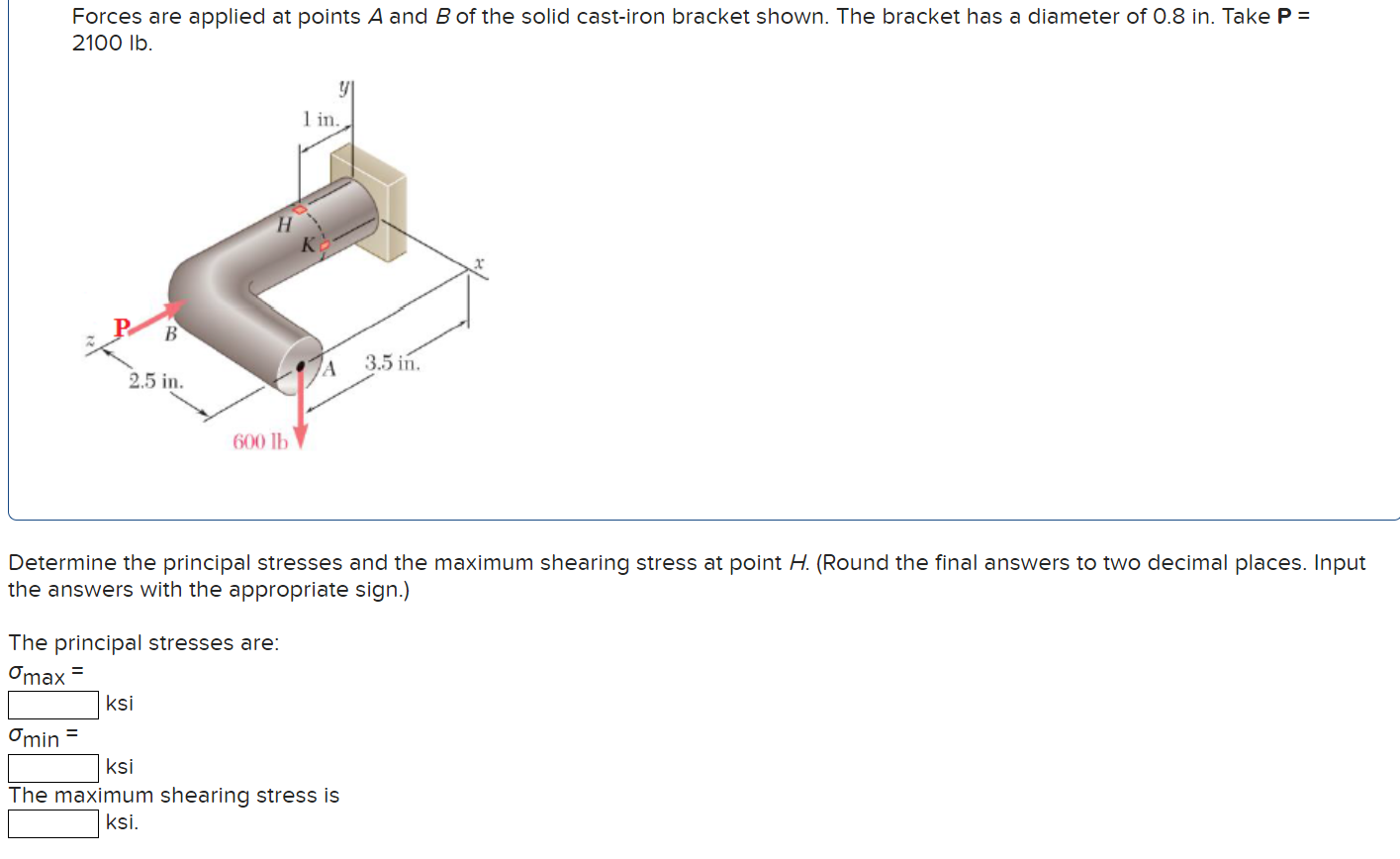 Forces are applied at points $A$ and $B$ of the solid cast-iron bracket shown. The bracket has a diameter of 0.8 in. Take **P** = 2100 lb.

y
1 in.
H
K
x
P
B
z
A
3.5 in.
2.5 in.
600 lb

Determine the principal stresses and the maximum shearing stress at point $H$. (Round the final answers to two decimal places. Input the answers with the appropriate sign.)

The principal stresses are:
$\sigma_{max}$ =
ksi
$\sigma_{min}$ =
ksi
The maximum shearing stress is
ksi.