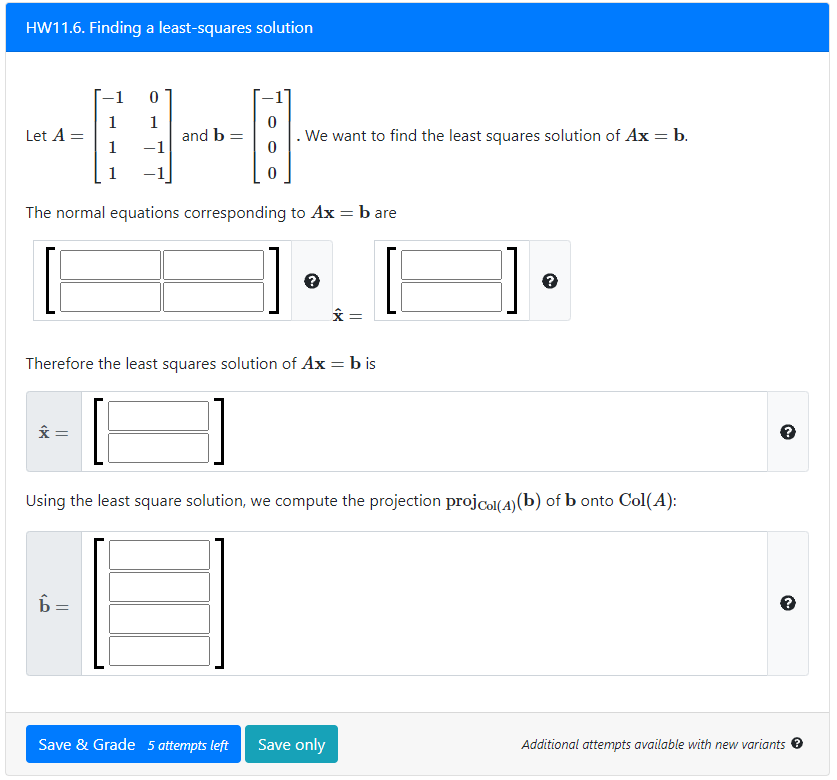 HW11.6. Finding a least-squares solution

Let $A = \begin{bmatrix} -1 & 0 \\ 1 & 1 \\ 1 & -1 \\ 1 & -1 \end{bmatrix}$ and $\mathbf{b} = \begin{bmatrix} -1 \\ 0 \\ 0 \\ 0 \end{bmatrix}$. We want to find the least squares solution of $A\mathbf{x} = \mathbf{b}$.

The normal equations corresponding to $A\mathbf{x} = \mathbf{b}$ are

$\hat{\mathbf{x}} =$

Therefore the least squares solution of $A\mathbf{x} = \mathbf{b}$ is

$\hat{\mathbf{x}} =$

Using the least square solution, we compute the projection $\mathbf{proj}_{\mathrm{Col}(A)}(\mathbf{b})$ of $\mathbf{b}$ onto $\mathrm{Col}(A)$:

$\hat{\mathbf{b}} =$

Save & Grade 5 attempts left Save only

Additional attempts available with new variants