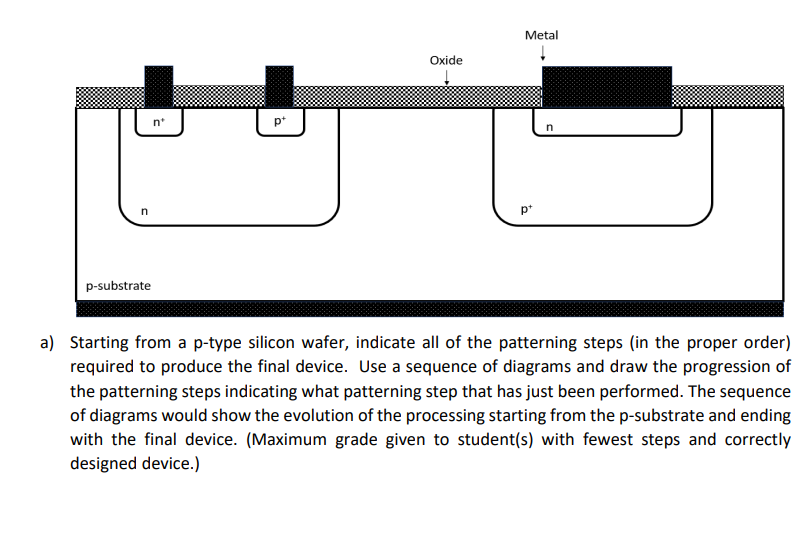 Metal

Oxide

$n^+$

$p^+$

n

n

$p^+$

p-substrate

a) Starting from a p-type silicon wafer, indicate all of the patterning steps (in the proper order) required to produce the final device. Use a sequence of diagrams and draw the progression of the patterning steps indicating what patterning step that has just been performed. The sequence of diagrams would show the evolution of the processing starting from the p-substrate and ending with the final device. (Maximum grade given to student(s) with fewest steps and correctly designed device.)