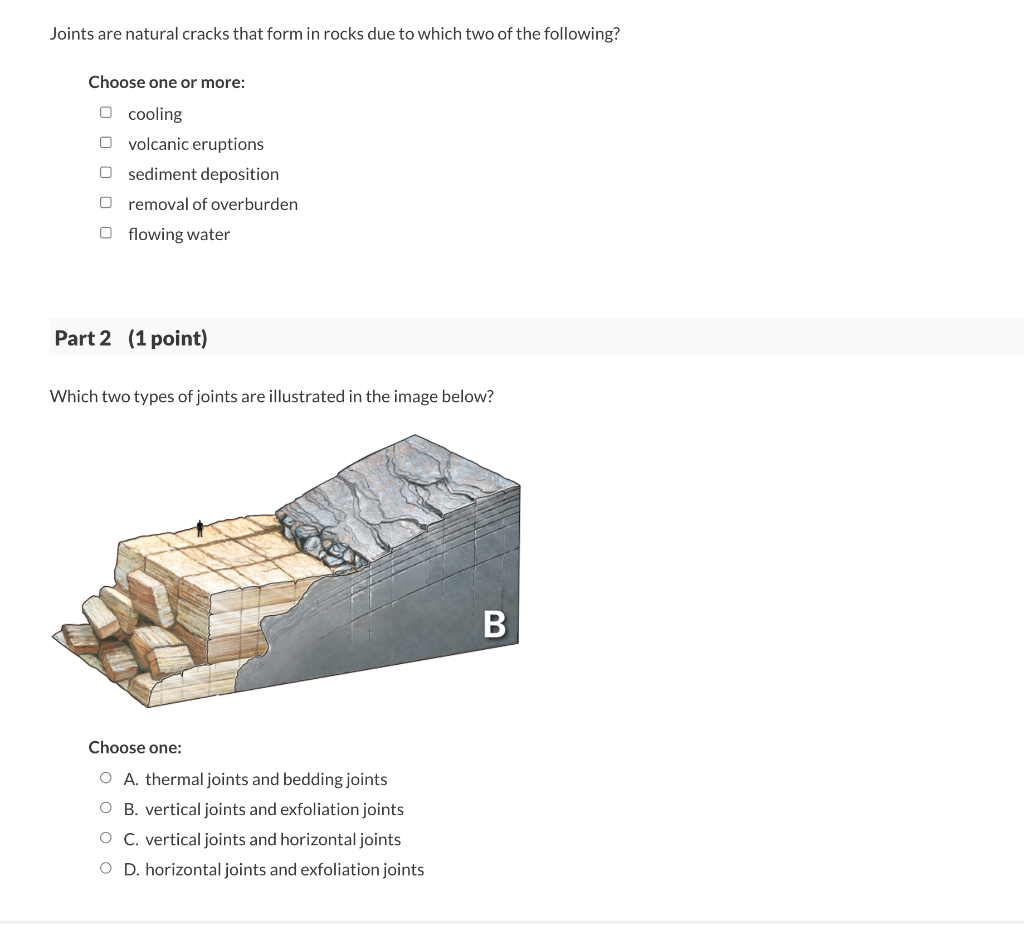 Joints are natural cracks that form in rocks due to which two of the following?

Choose one or more:

cooling

volcanic eruptions

sediment deposition

removal of overburden

flowing water

Part 2 (1 point)

Which two types of joints are illustrated in the image below?

B

Choose one:

A. thermal joints and bedding joints

B. vertical joints and exfoliation joints

C. vertical joints and horizontal joints

D. horizontal joints and exfoliation joints