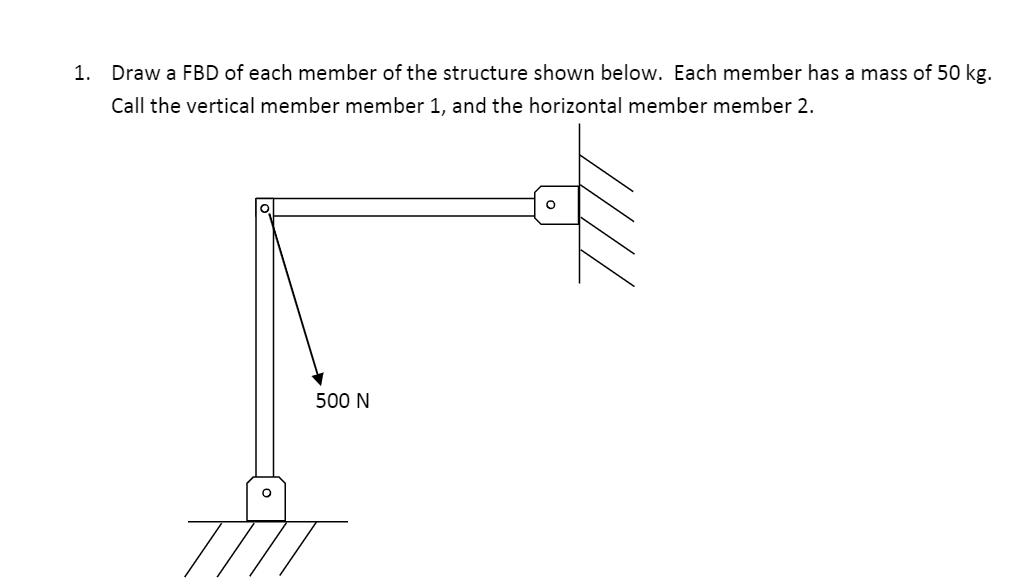 1. Draw a FBD of each member of the structure shown below. Each member has a mass of 50 kg. Call the vertical member member 1, and the horizontal member member 2.

500 N