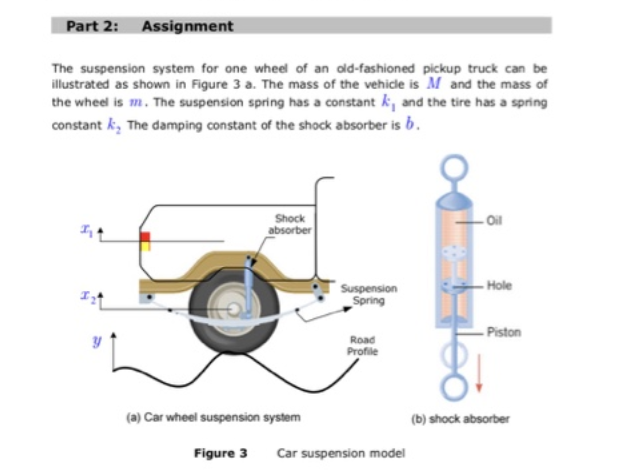 Part 2: Assignment

The suspension system for one wheel of an old-fashioned pickup truck can be illustrated as shown in Figure 3 a. The mass of the vehicle is $M$ and the mass of the wheel is $m$. The suspension spring has a constant $k_1$ and the tire has a spring constant $k_2$ The damping constant of the shock absorber is $b$.

$x_1$

$x_2$

$y$

Shock absorber

Suspension Spring

Road Profile

Oil

Hole

Piston

(a) Car wheel suspension system

(b) shock absorber

Figure 3 Car suspension model