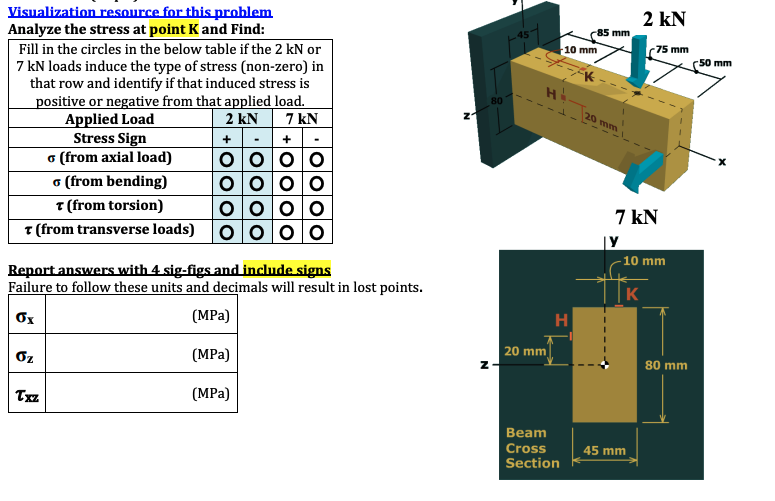 Visualization resource for this problem
Analyze the stress at point K and Find:

Fill in the circles in the below table if the 2 kN or 7 kN loads induce the type of stress (non-zero) in that row and identify if that induced stress is positive or negative from that applied load.

| Applied Load | 2 kN | | 7 kN | |
|---|---|---|---|---|
| Stress Sign | + | - | + | - |
| σ (from axial load) | O | O | O | O |
| σ (from bending) | O | O | O | O |
| τ (from torsion) | O | O | O | O |
| τ (from transverse loads) | O | O | O | O |

Report answers with 4 sig-figs and include signs
Failure to follow these units and decimals will result in lost points.

| $\sigma_x$ | (MPa) |
|---|---|
| $\sigma_z$ | (MPa) |
| $\tau_{xz}$ | (MPa) |

y
45
85 mm
2 kN
10 mm
75 mm
50 mm
K
H
80
20 mm
z
x
7 kN

y
10 mm
K
H
20 mm
z
80 mm
Beam Cross Section
45 mm