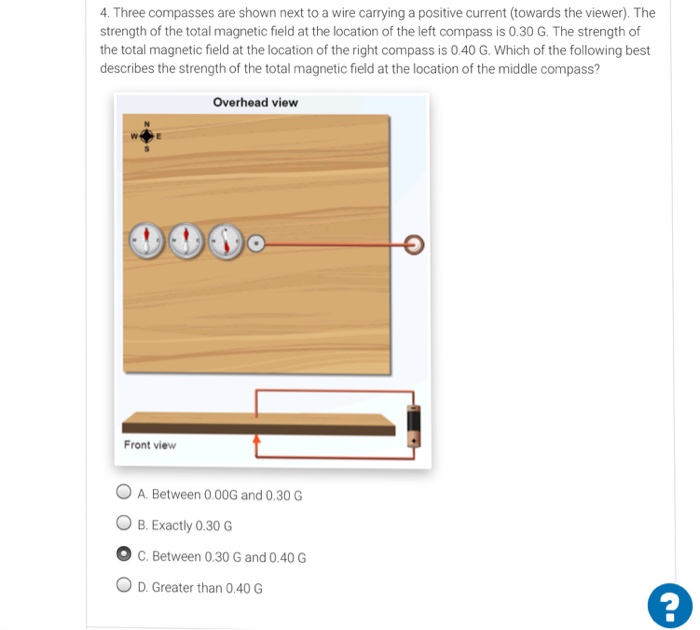 4. Three compasses are shown next to a wire carrying a positive current (towards the viewer). The strength of the total magnetic field at the location of the left compass is 0.30 G. The strength of the total magnetic field at the location of the right compass is 0.40 G. Which of the following best describes the strength of the total magnetic field at the location of the middle compass?

Overhead view

N
W E
S

Front view

A. Between 0.00G and 0.30 G

B. Exactly 0.30 G

C. Between 0.30 G and 0.40 G

D. Greater than 0.40 G

?