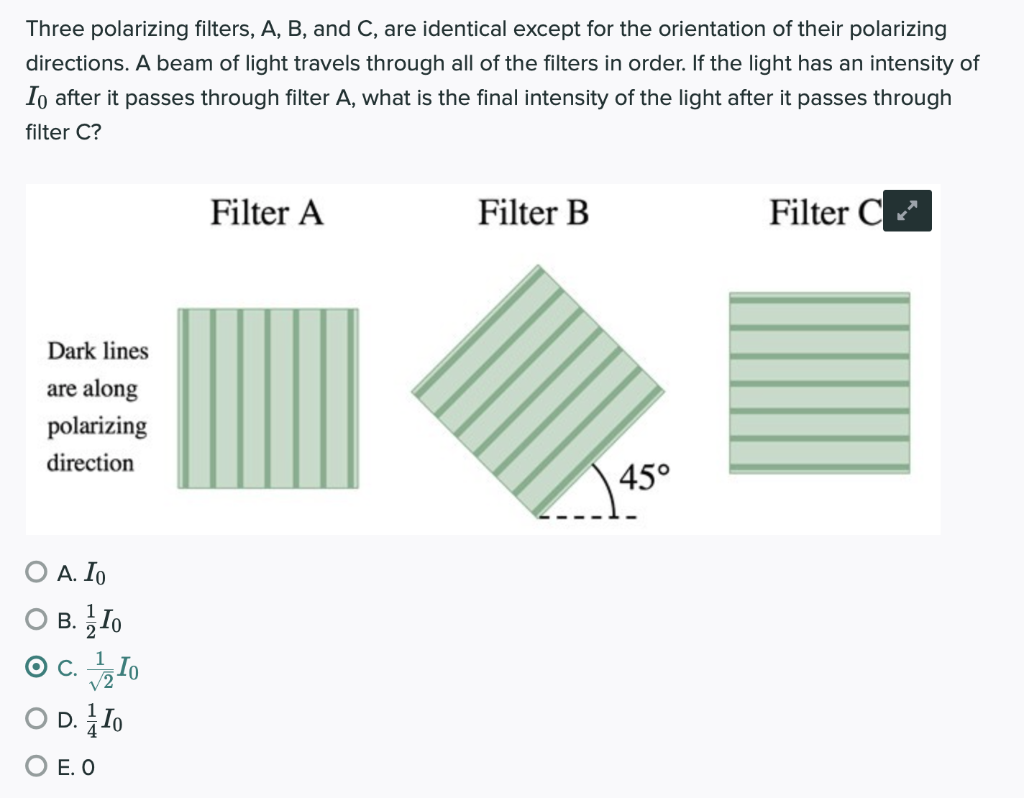 Three polarizing filters, A, B, and C, are identical except for the orientation of their polarizing directions. A beam of light travels through all of the filters in order. If the light has an intensity of $I_0$ after it passes through filter A, what is the final intensity of the light after it passes through filter C?

Filter A

Filter B

Filter C

Dark lines are along polarizing direction

45°

A. $I_0$

B. $\frac{1}{2}I_0$

C. $\frac{1}{\sqrt{2}}I_0$

D. $\frac{1}{4}I_0$

E. 0