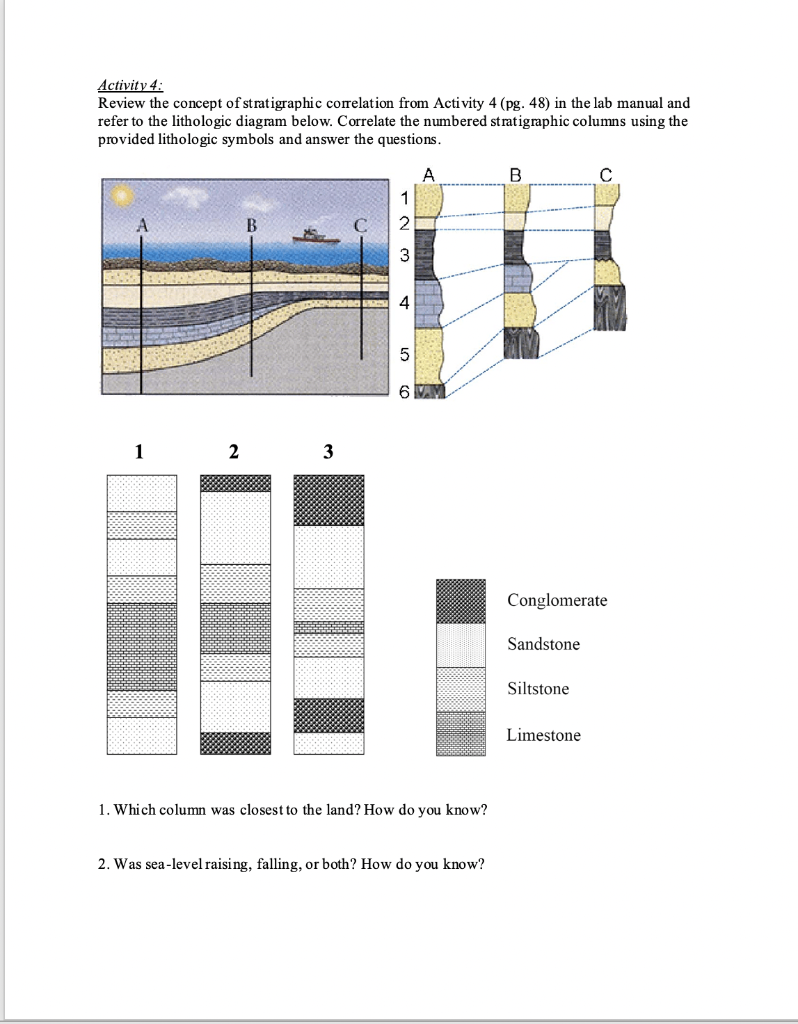 Activity 4:
Review the concept of stratigraphic correlation from Activity 4 (pg. 48) in the lab manual and refer to the lithologic diagram below. Correlate the numbered stratigraphic columns using the provided lithologic symbols and answer the questions.

A B C

A B C

1
2
3
4
5
6

1 2 3

Conglomerate
Sandstone
Siltstone
Limestone

1. Which column was closest to the land? How do you know?

2. Was sea-level raising, falling, or both? How do you know?