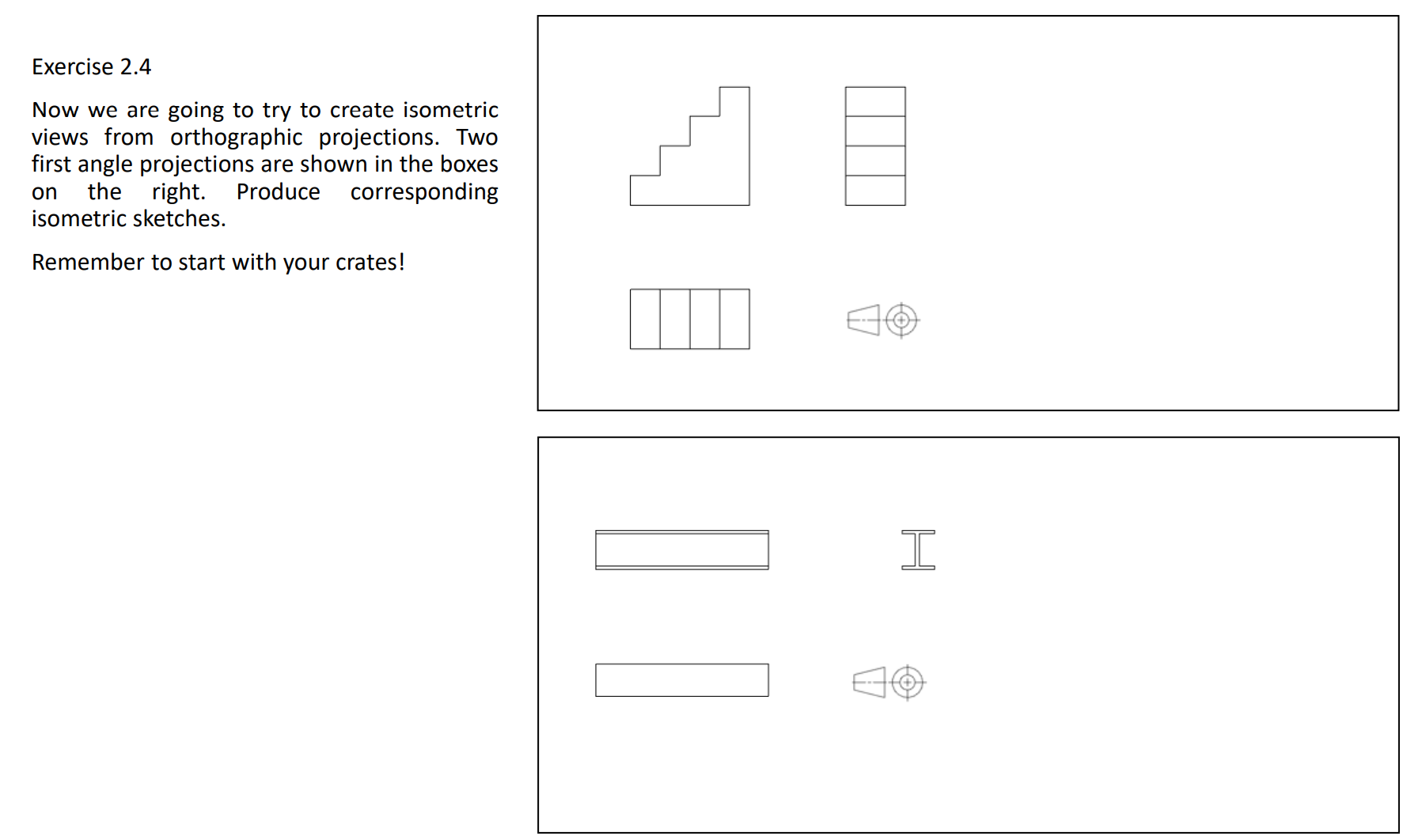 Exercise 2.4

Now we are going to try to create isometric views from orthographic projections. Two first angle projections are shown in the boxes on the right. Produce corresponding isometric sketches.

Remember to start with your crates!