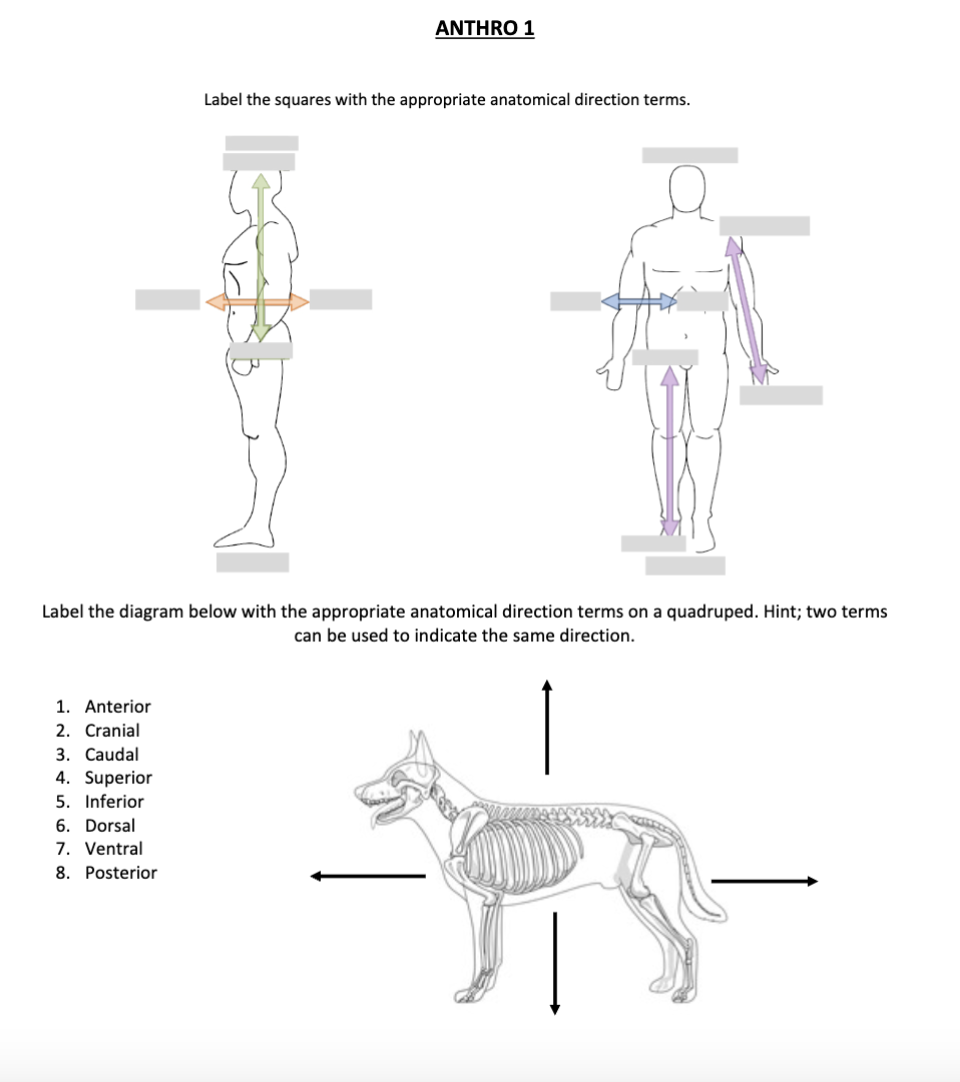 ANTHRO 1

Label the squares with the appropriate anatomical direction terms.

Label the diagram below with the appropriate anatomical direction terms on a quadruped. Hint; two terms can be used to indicate the same direction.

1. Anterior
2. Cranial
3. Caudal
4. Superior
5. Inferior
6. Dorsal
7. Ventral
8. Posterior