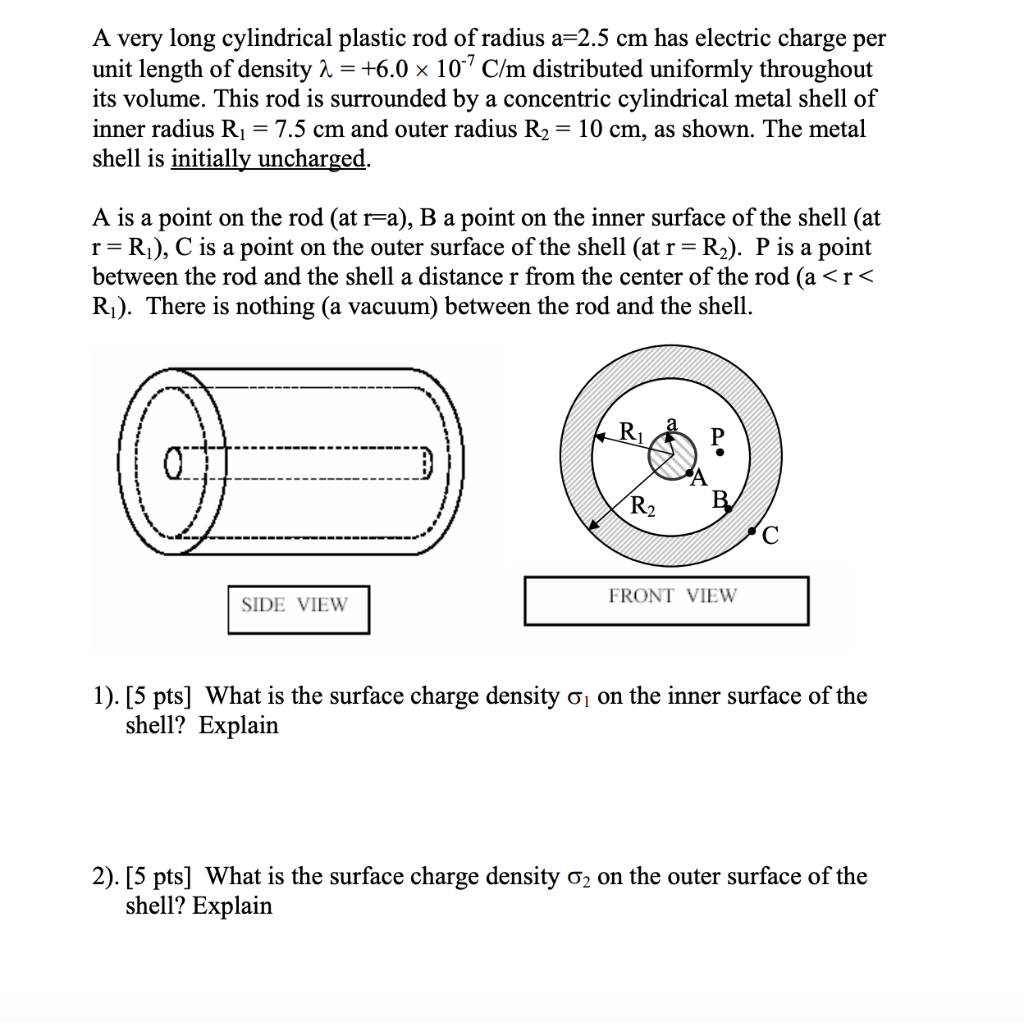 A very long cylindrical plastic rod of radius a=2.5 cm has electric charge per unit length of density $\lambda = +6.0 \times 10^{-7}$ C/m distributed uniformly throughout its volume. This rod is surrounded by a concentric cylindrical metal shell of inner radius $R_1 = 7.5$ cm and outer radius $R_2 = 10$ cm, as shown. The metal shell is initially uncharged.

A is a point on the rod (at r=a), B a point on the inner surface of the shell (at $r = R_1$), C is a point on the outer surface of the shell (at $r = R_2$). P is a point between the rod and the shell a distance r from the center of the rod ($a < r < R_1$). There is nothing (a vacuum) between the rod and the shell.

$R_1$ a P A $R_2$ B C

SIDE VIEW

FRONT VIEW

1). [5 pts] What is the surface charge density $\sigma_1$ on the inner surface of the shell? Explain

2). [5 pts] What is the surface charge density $\sigma_2$ on the outer surface of the shell? Explain