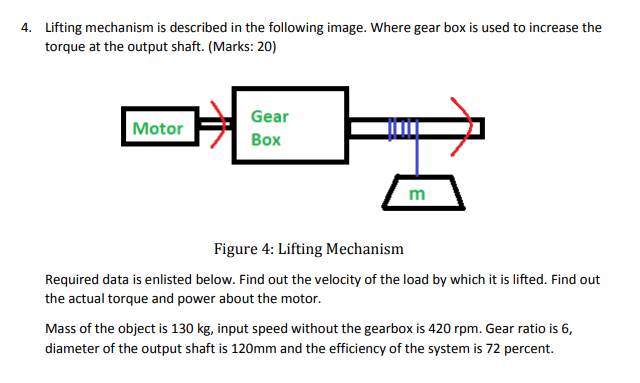 4. Lifting mechanism is described in the following image. Where gear box is used to increase the torque at the output shaft. (Marks: 20)

Motor

Gear Box

m

Figure 4: Lifting Mechanism

Required data is enlisted below. Find out the velocity of the load by which it is lifted. Find out the actual torque and power about the motor.

Mass of the object is 130 kg, input speed without the gearbox is 420 rpm. Gear ratio is 6, diameter of the output shaft is 120mm and the efficiency of the system is 72 percent.