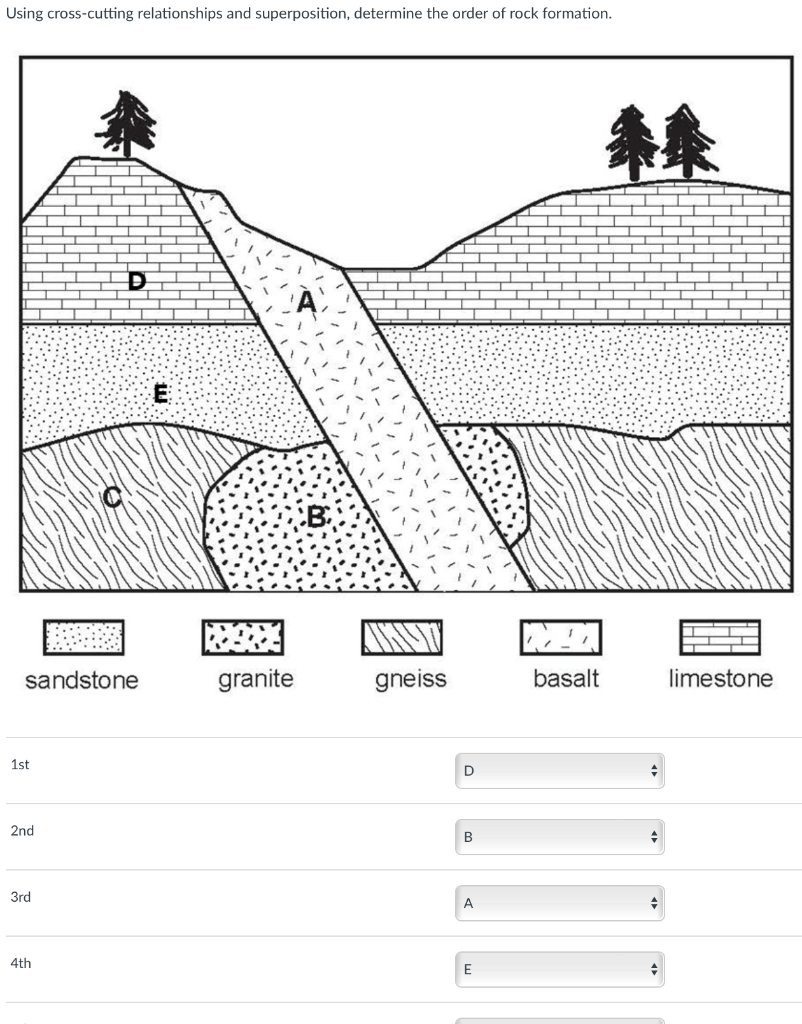 Using cross-cutting relationships and superposition, determine the order of rock formation.

D
A
E
C
B

sandstone
granite
gneiss
basalt
limestone

1st
D

2nd
B

3rd
A

4th
E