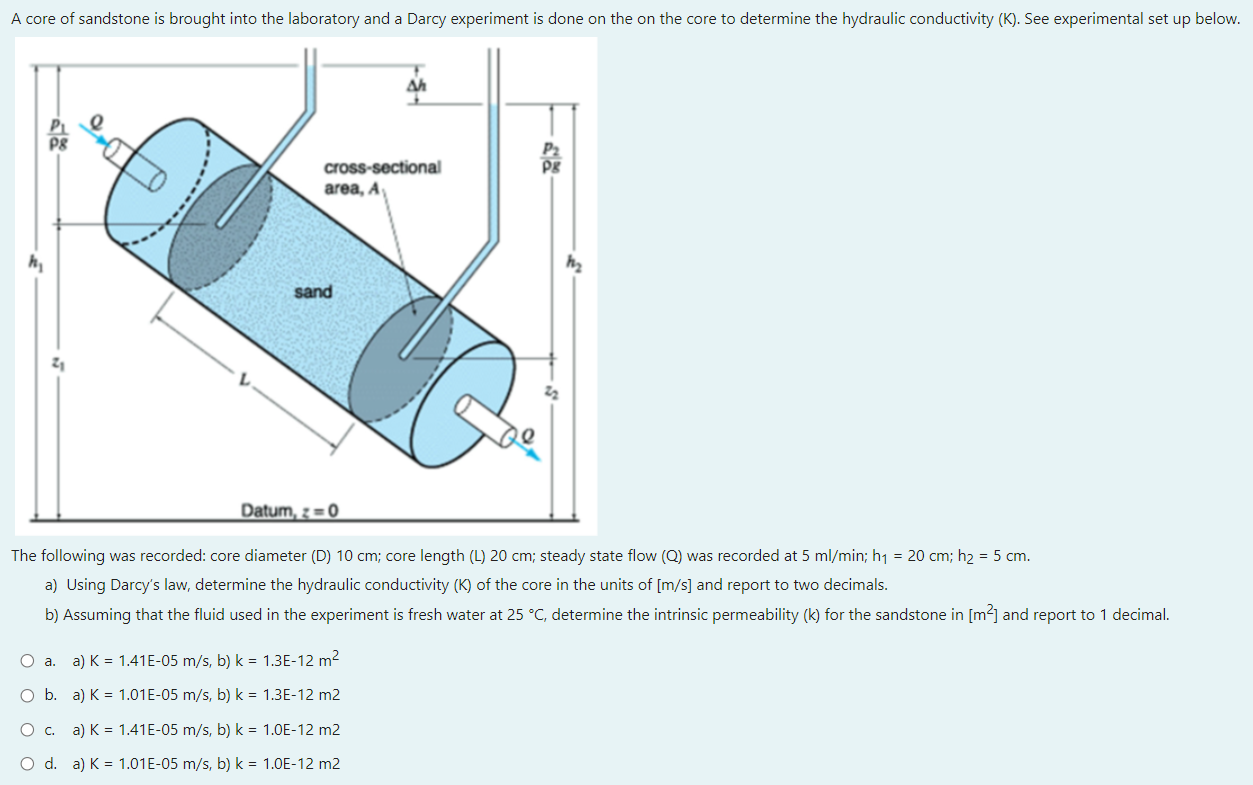 A core of sandstone is brought into the laboratory and a Darcy experiment is done on the on the core to determine the hydraulic conductivity (K). See experimental set up below.

$\frac{P_1}{\rho g}$
$Q$
$\Delta h$
cross-sectional area, $A$
$\frac{P_2}{\rho g}$
$h_1$
$h_2$
sand
$z_1$
$L$
$z_2$
$Q$
Datum, $z = 0$

The following was recorded: core diameter (D) 10 cm; core length (L) 20 cm; steady state flow (Q) was recorded at 5 ml/min; $h_1$ = 20 cm; $h_2$ = 5 cm.

a) Using Darcy's law, determine the hydraulic conductivity (K) of the core in the units of [m/s] and report to two decimals.

b) Assuming that the fluid used in the experiment is fresh water at 25 °C, determine the intrinsic permeability (k) for the sandstone in [$m^2$] and report to 1 decimal.

a. a) K = 1.41E-05 m/s, b) k = 1.3E-12 $m^2$

b. a) K = 1.01E-05 m/s, b) k = 1.3E-12 m2

c. a) K = 1.41E-05 m/s, b) k = 1.0E-12 m2

d. a) K = 1.01E-05 m/s, b) k = 1.0E-12 m2