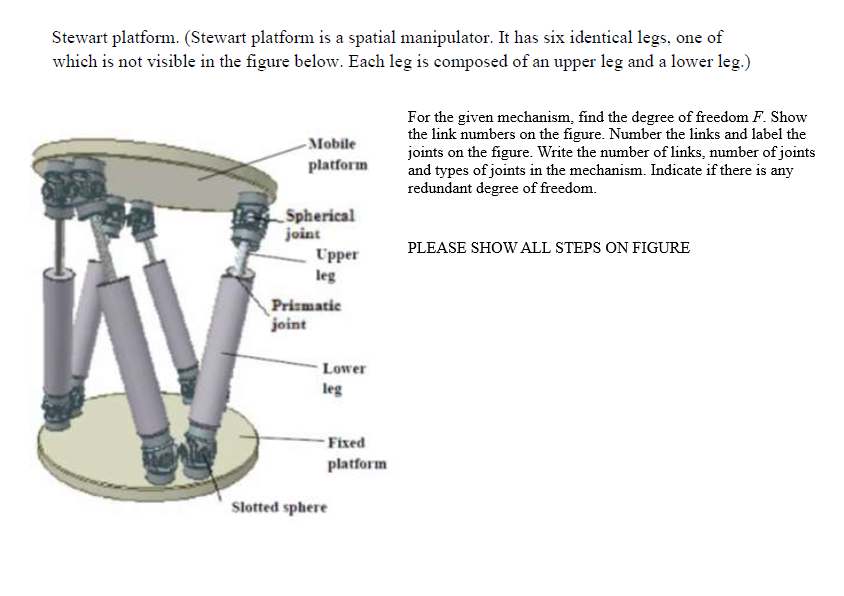 Stewart platform. (Stewart platform is a spatial manipulator. It has six identical legs, one of which is not visible in the figure below. Each leg is composed of an upper leg and a lower leg.)

Mobile platform

Spherical joint

Upper leg

Prismatic joint

Lower leg

Fixed platform

Slotted sphere

For the given mechanism, find the degree of freedom $F$. Show the link numbers on the figure. Number the links and label the joints on the figure. Write the number of links, number of joints and types of joints in the mechanism. Indicate if there is any redundant degree of freedom.

PLEASE SHOW ALL STEPS ON FIGURE