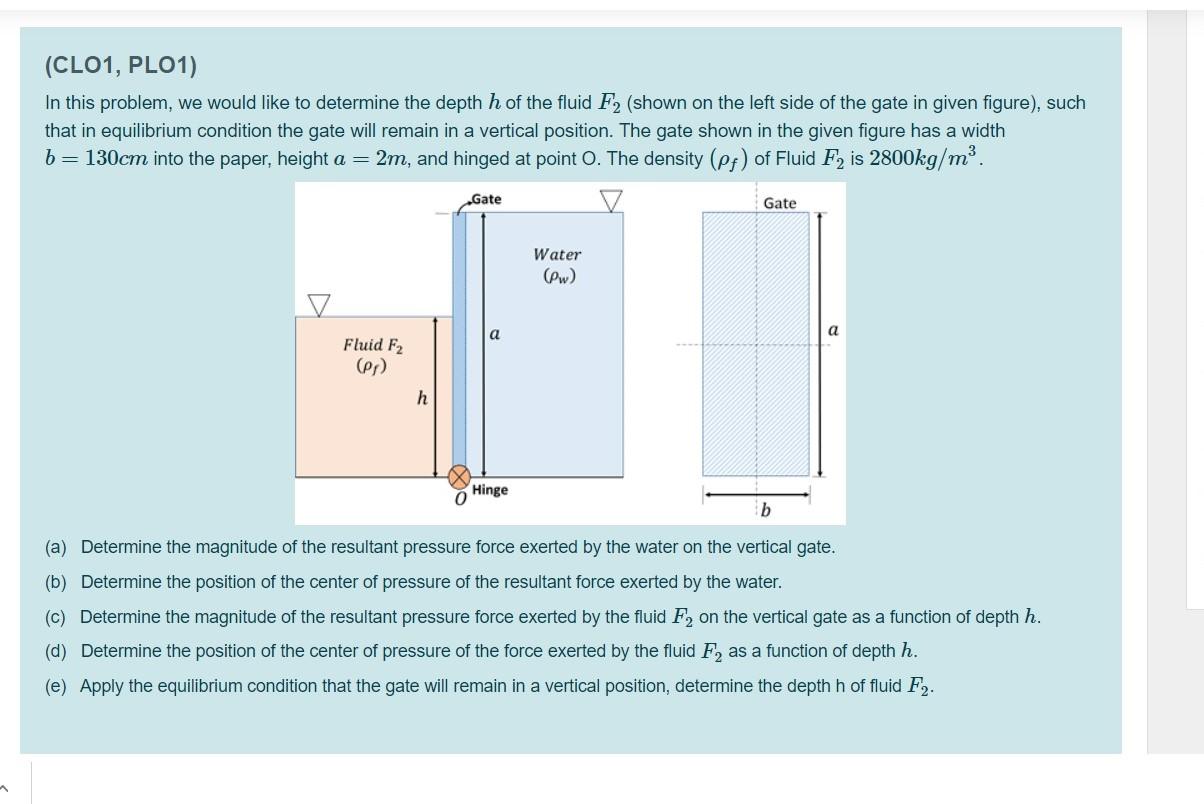 (CLO1, PLO1)

In this problem, we would like to determine the depth $h$ of the fluid $F_2$ (shown on the left side of the gate in given figure), such that in equilibrium condition the gate will remain in a vertical position. The gate shown in the given figure has a width $b = 130cm$ into the paper, height $a = 2m$, and hinged at point O. The density $(\rho_f)$ of Fluid $F_2$ is $2800kg/m^3$.

Gate
Water
$(\rho_w)$
Fluid $F_2$
$(\rho_f)$
$h$
$a$
$O$
Hinge
Gate
$a$
$b$

(a) Determine the magnitude of the resultant pressure force exerted by the water on the vertical gate.

(b) Determine the position of the center of pressure of the resultant force exerted by the water.

(c) Determine the magnitude of the resultant pressure force exerted by the fluid $F_2$ on the vertical gate as a function of depth $h$.

(d) Determine the position of the center of pressure of the force exerted by the fluid $F_2$ as a function of depth $h$.

(e) Apply the equilibrium condition that the gate will remain in a vertical position, determine the depth h of fluid $F_2$.