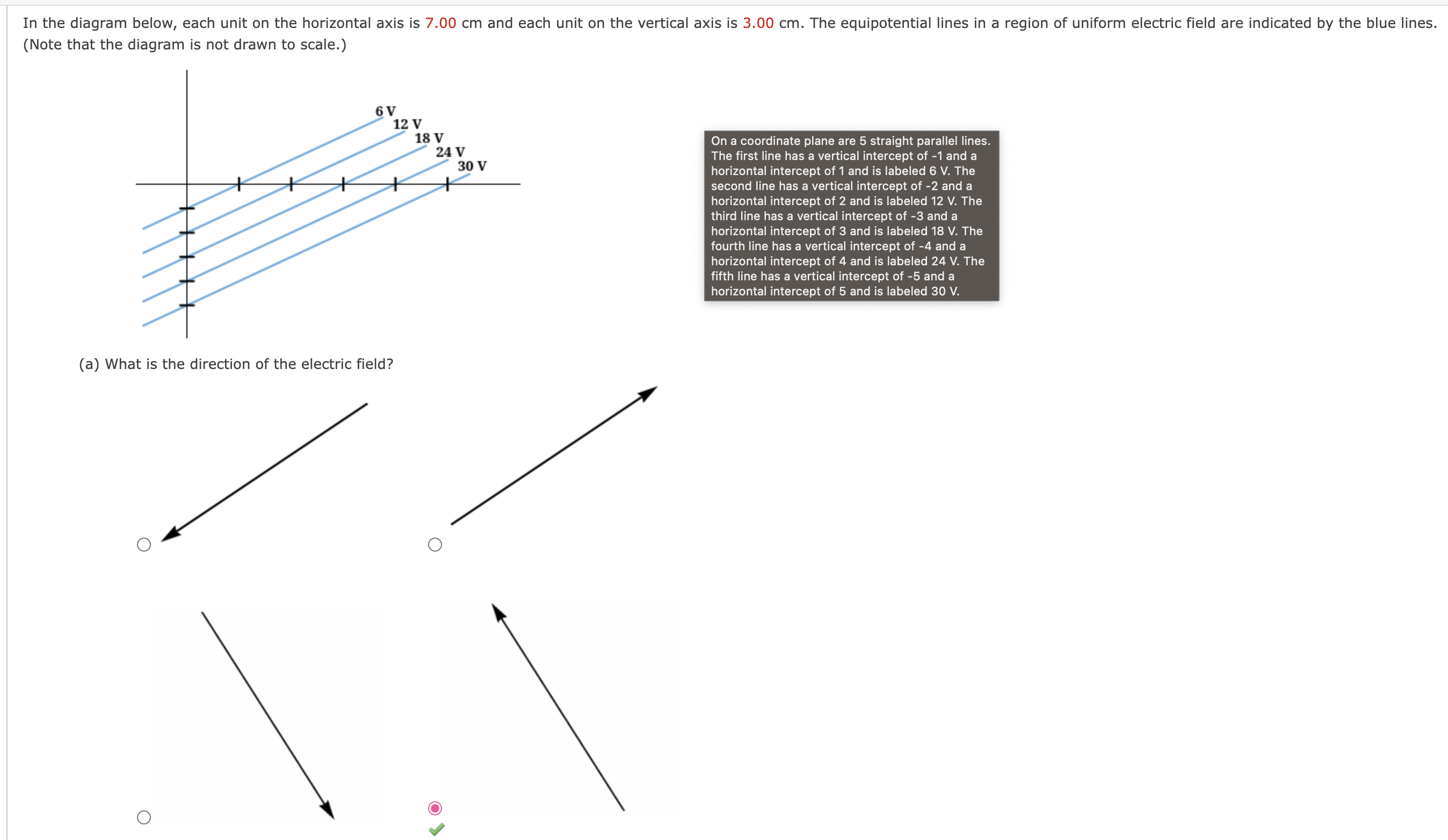 In the diagram below, each unit on the horizontal axis is 7.00 cm and each unit on the vertical axis is 3.00 cm. The equipotential lines in a region of uniform electric field are indicated by the blue lines. (Note that the diagram is not drawn to scale.)

6 V
12 V
18 V
24 V
30 V

On a coordinate plane are 5 straight parallel lines. The first line has a vertical intercept of -1 and a horizontal intercept of 1 and is labeled 6 V. The second line has a vertical intercept of -2 and a horizontal intercept of 2 and is labeled 12 V. The third line has a vertical intercept of -3 and a horizontal intercept of 3 and is labeled 18 V. The fourth line has a vertical intercept of -4 and a horizontal intercept of 4 and is labeled 24 V. The fifth line has a vertical intercept of -5 and a horizontal intercept of 5 and is labeled 30 V.

(a) What is the direction of the electric field?