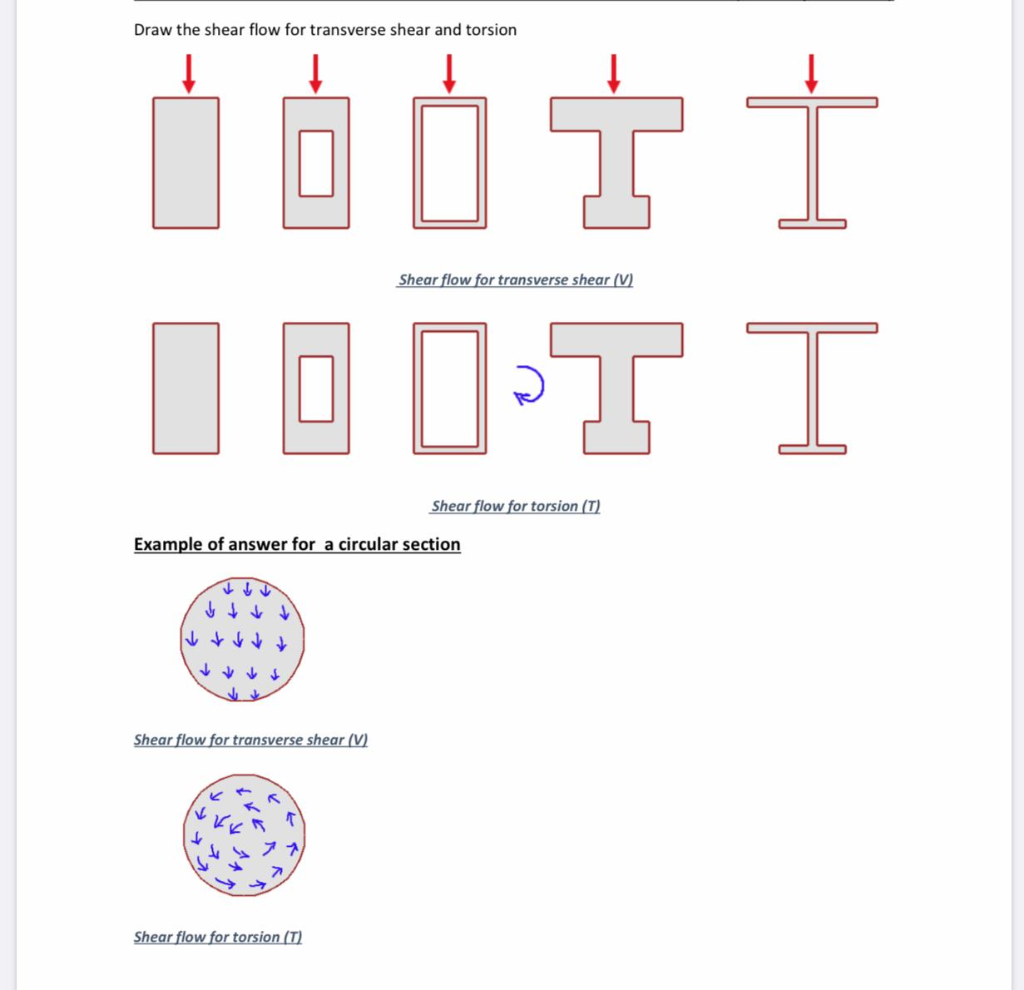 Draw the shear flow for transverse shear and torsion

Shear flow for transverse shear (V)

Shear flow for torsion (T)

Example of answer for a circular section

Shear flow for transverse shear (V)

Shear flow for torsion (T)