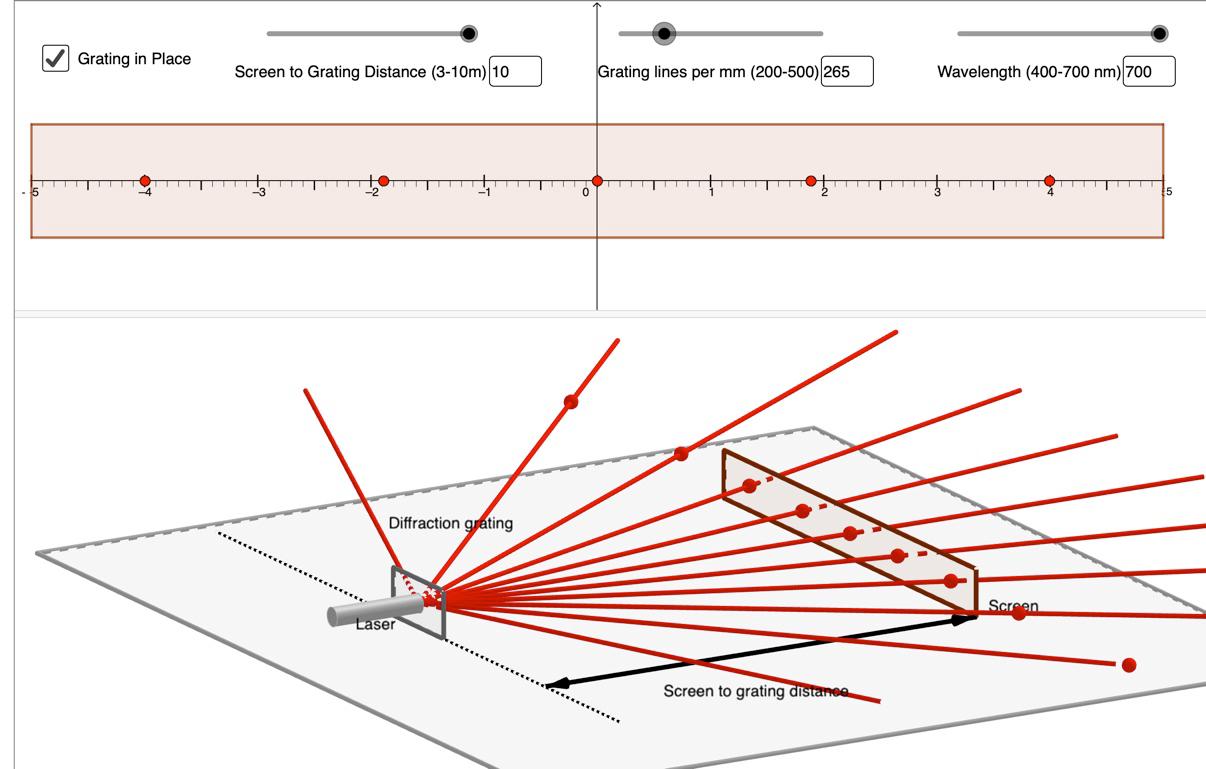 Grating in Place

Screen to Grating Distance (3-10m) 10

Grating lines per mm (200-500) 265

Wavelength (400-700 nm) 700

-5 -4 -3 -2 -1 0 1 2 3 4 5

Diffraction grating

Laser

Screen

Screen to grating distance