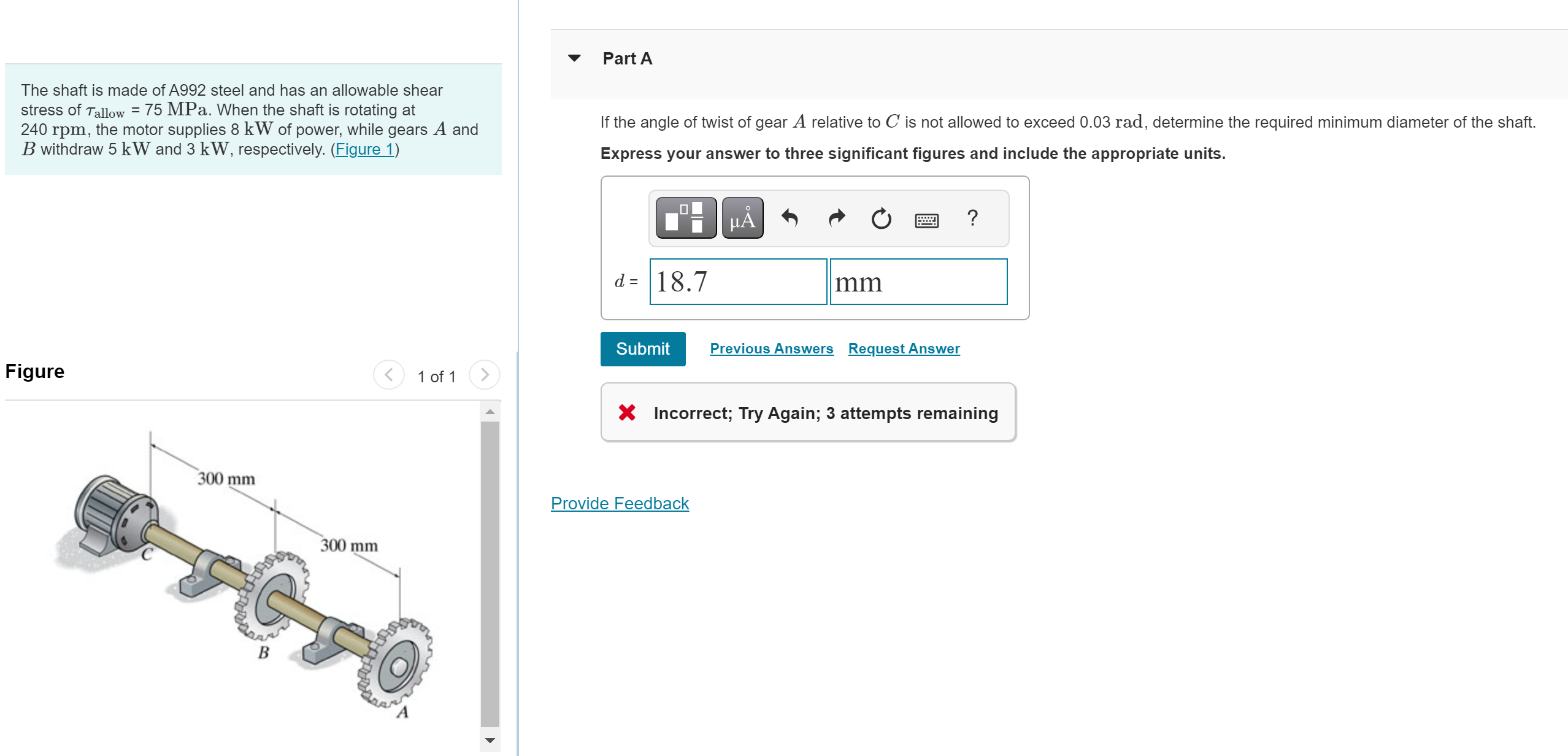 The shaft is made of A992 steel and has an allowable shear stress of $\tau_{allow}$ = 75 MPa. When the shaft is rotating at 240 rpm, the motor supplies 8 kW of power, while gears $A$ and $B$ withdraw 5 kW and 3 kW, respectively. (Figure 1)

Figure

1 of 1

300 mm

300 mm

C

B

A

Part A

If the angle of twist of gear $A$ relative to $C$ is not allowed to exceed 0.03 rad, determine the required minimum diameter of the shaft.

Express your answer to three significant figures and include the appropriate units.

μÅ

?

$d$ = 18.7 mm

Submit

Previous Answers

Request Answer

Incorrect; Try Again; 3 attempts remaining

Provide Feedback