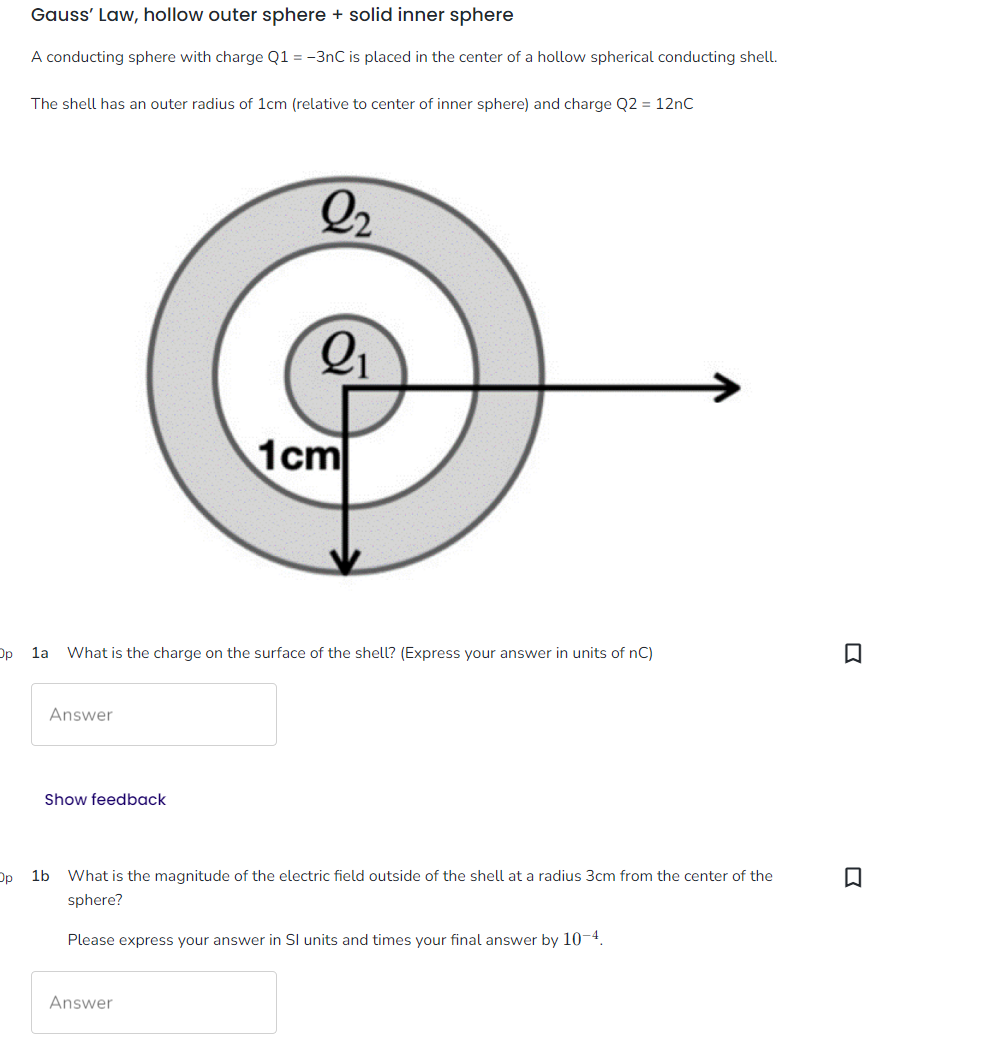 Gauss' Law, hollow outer sphere + solid inner sphere

A conducting sphere with charge Q1 = −3nC is placed in the center of a hollow spherical conducting shell.

The shell has an outer radius of 1cm (relative to center of inner sphere) and charge Q2 = 12nC

$Q_2$

$Q_1$

1cm

0p 1a What is the charge on the surface of the shell? (Express your answer in units of nC)

Answer

Show feedback

0p 1b What is the magnitude of the electric field outside of the shell at a radius 3cm from the center of the sphere?

Please express your answer in SI units and times your final answer by $10^{-4}$.

Answer