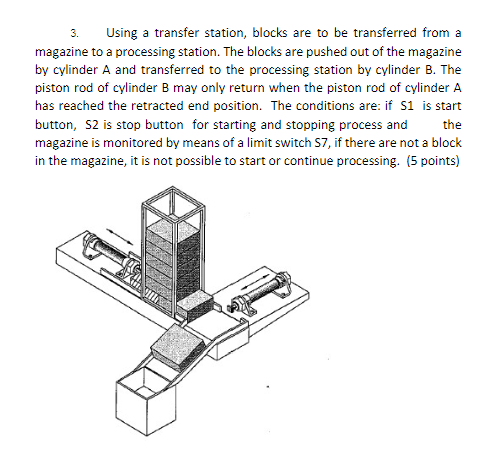 3. Using a transfer station, blocks are to be transferred from a magazine to a processing station. The blocks are pushed out of the magazine by cylinder A and transferred to the processing station by cylinder B. The piston rod of cylinder B may only return when the piston rod of cylinder A has reached the retracted end position. The conditions are: if S1 is start button, S2 is stop button for starting and stopping process and the magazine is monitored by means of a limit switch S7, if there are not a block in the magazine, it is not possible to start or continue processing. (5 points)