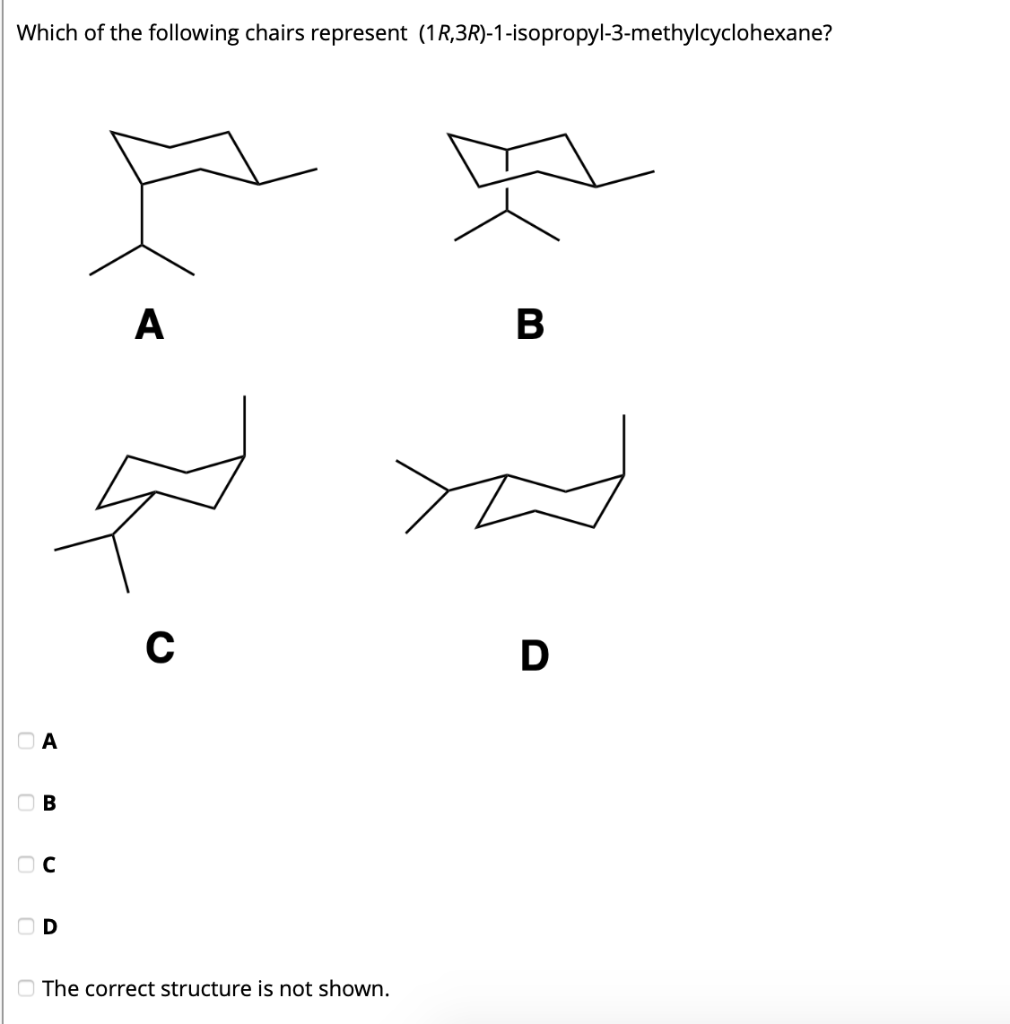 Which of the following chairs represent (1R,3R)-1-isopropyl-3-methylcyclohexane?

A

B

C

D

A

B

C

D

The correct structure is not shown.