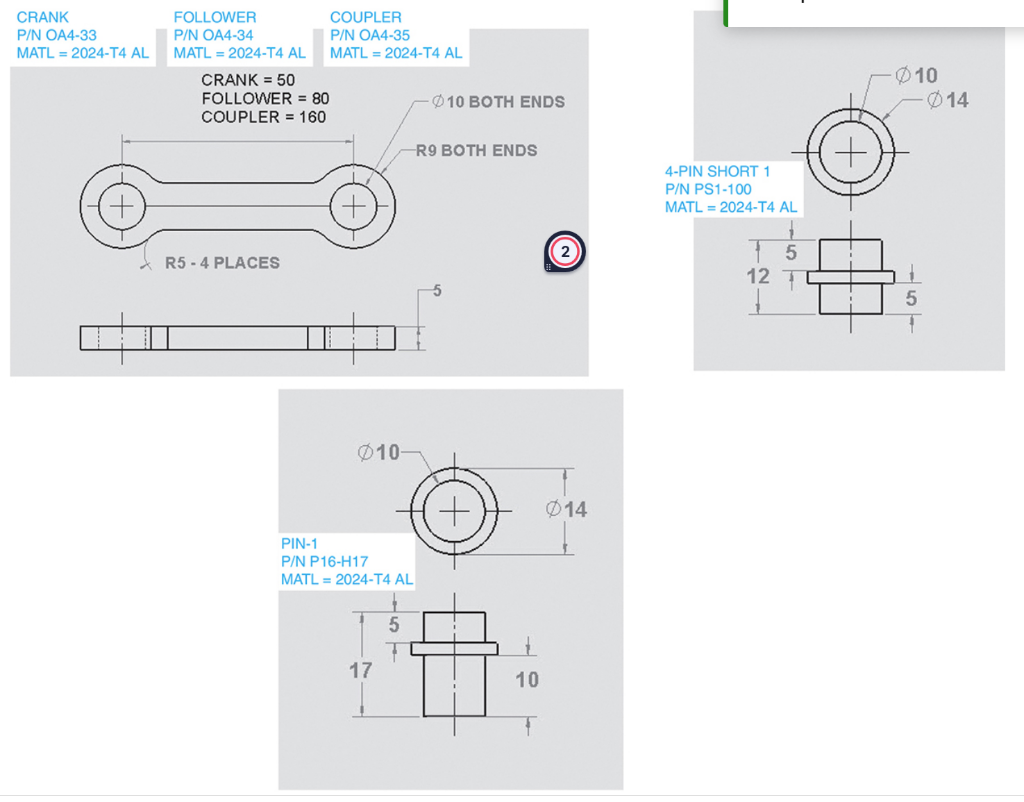 CRANK
P/N OA4-33
MATL = 2024-T4 AL

FOLLOWER
P/N OA4-34
MATL = 2024-T4 AL

COUPLER
P/N OA4-35
MATL = 2024-T4 AL

CRANK = 50
FOLLOWER = 80
COUPLER = 160

$\varnothing$10 BOTH ENDS

R9 BOTH ENDS

R5 - 4 PLACES

2

5

$\varnothing$10
$\varnothing$14

4-PIN SHORT 1
P/N PS1-100
MATL = 2024-T4 AL

5
12
5

$\varnothing$10
$\varnothing$14

PIN-1
P/N P16-H17
MATL = 2024-T4 AL

5
17
10