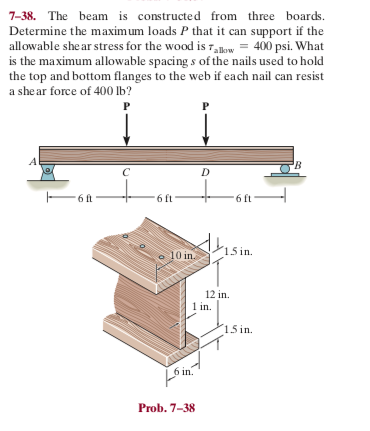 7–38. The beam is constructed from three boards. Determine the maximum loads $P$ that it can support if the allowable shear stress for the wood is $\tau_{allow} = 400$ psi. What is the maximum allowable spacing $s$ of the nails used to hold the top and bottom flanges to the web if each nail can resist a shear force of 400 lb?

P

P

A

C

D

B

6 ft

6 ft

6 ft

10 in.

1.5 in.

12 in.

1 in.

1.5 in.

6 in.

Prob. 7–38