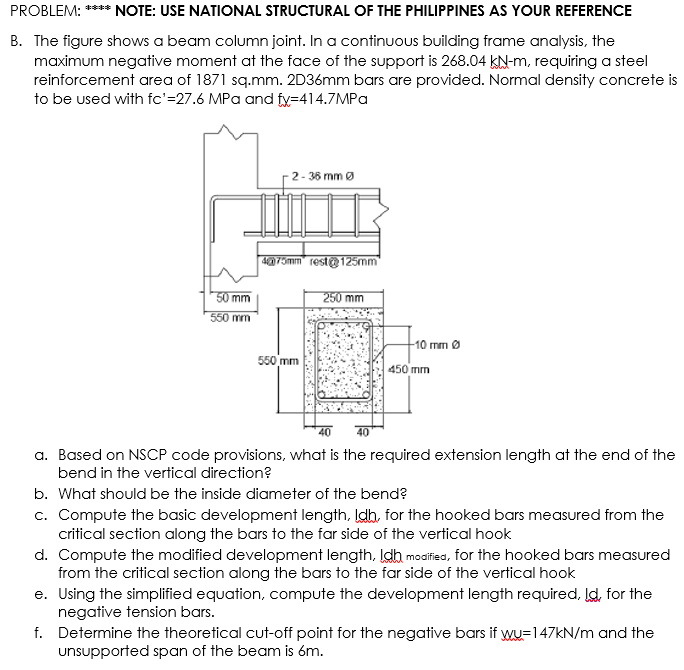 PROBLEM: **** NOTE: USE NATIONAL STRUCTURAL OF THE PHILIPPINES AS YOUR REFERENCE

B. The figure shows a beam column joint. In a continuous building frame analysis, the maximum negative moment at the face of the support is 268.04 kN-m, requiring a steel reinforcement area of 1871 sq.mm. 2D36mm bars are provided. Normal density concrete is to be used with fc'=27.6 MPa and fy=414.7MPa

2 - 36 mm Ø

4@75mm rest@125mm

50 mm

550 mm

250 mm

10 mm Ø

550 mm

450 mm

40

40

a. Based on NSCP code provisions, what is the required extension length at the end of the bend in the vertical direction?

b. What should be the inside diameter of the bend?

c. Compute the basic development length, ldh, for the hooked bars measured from the critical section along the bars to the far side of the vertical hook

d. Compute the modified development length, ldh modified, for the hooked bars measured from the critical section along the bars to the far side of the vertical hook

e. Using the simplified equation, compute the development length required, ld, for the negative tension bars.

f. Determine the theoretical cut-off point for the negative bars if wu=147kN/m and the unsupported span of the beam is 6m.