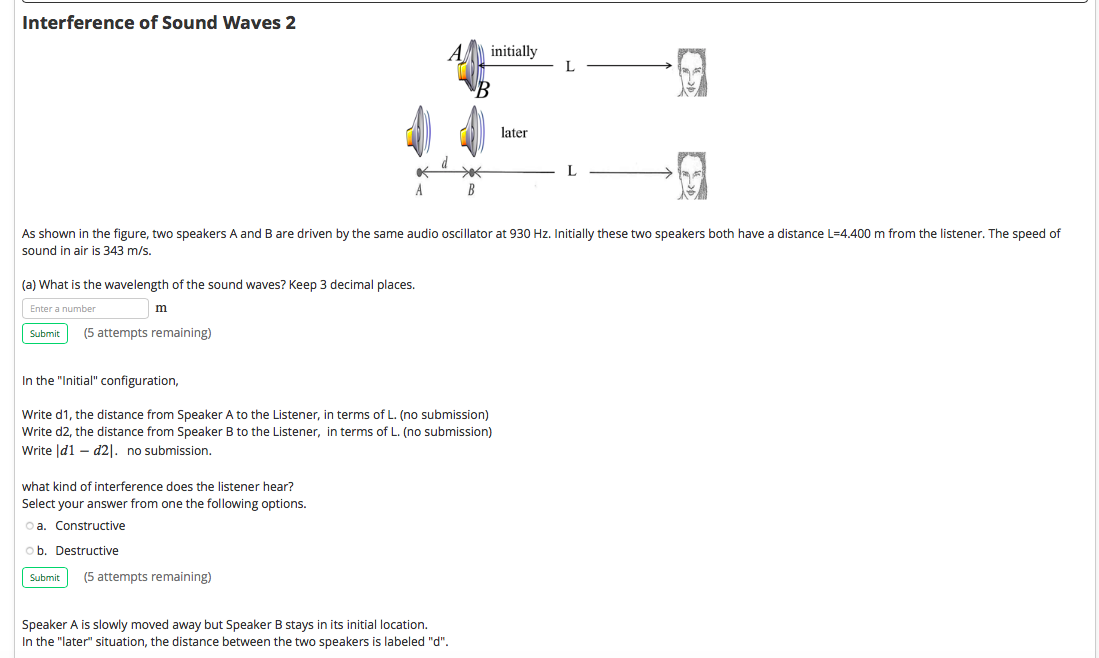 Interference of Sound Waves 2

A initially L
B

later

d L
A B

As shown in the figure, two speakers A and B are driven by the same audio oscillator at 930 Hz. Initially these two speakers both have a distance L=4.400 m from the listener. The speed of sound in air is 343 m/s.

(a) What is the wavelength of the sound waves? Keep 3 decimal places.

Enter a number m

Submit (5 attempts remaining)

In the "Initial" configuration,

Write d1, the distance from Speaker A to the Listener, in terms of L. (no submission)
Write d2, the distance from Speaker B to the Listener, in terms of L. (no submission)
Write $|d1 - d2|$. no submission.

what kind of interference does the listener hear?
Select your answer from one the following options.
a. Constructive
b. Destructive

Submit (5 attempts remaining)

Speaker A is slowly moved away but Speaker B stays in its initial location.
In the "later" situation, the distance between the two speakers is labeled "d".