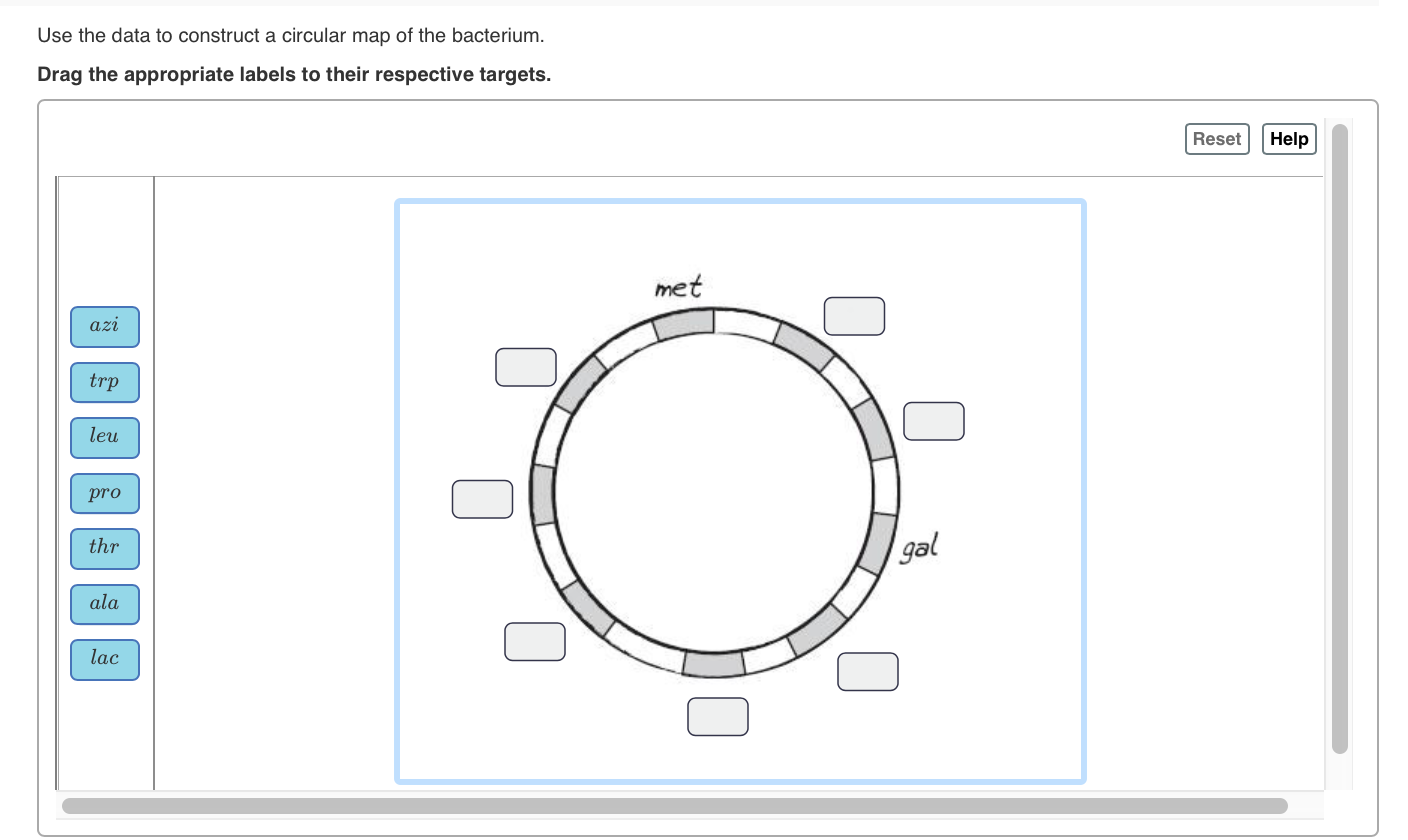 Use the data to construct a circular map of the bacterium.

**Drag the appropriate labels to their respective targets.**

Reset Help

azi
trp
leu
pro
thr
ala
lac

met
gal