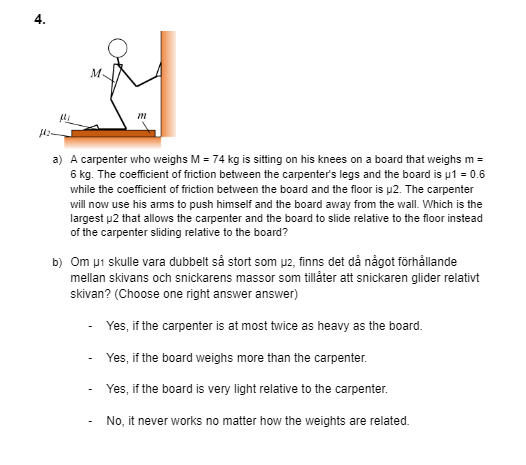 4.

$M$

$\mu_1$

$m$

$\mu_2$

a) A carpenter who weighs M = 74 kg is sitting on his knees on a board that weighs m = 6 kg. The coefficient of friction between the carpenter's legs and the board is μ1 = 0.6 while the coefficient of friction between the board and the floor is μ2. The carpenter will now use his arms to push himself and the board away from the wall. Which is the largest μ2 that allows the carpenter and the board to slide relative to the floor instead of the carpenter sliding relative to the board?

b) Om μ1 skulle vara dubbelt så stort som μ2, finns det då något förhållande mellan skivans och snickarens massor som tillåter att snickaren glider relativt skivan? (Choose one right answer answer)

- Yes, if the carpenter is at most twice as heavy as the board.

- Yes, if the board weighs more than the carpenter.

- Yes, if the board is very light relative to the carpenter.

- No, it never works no matter how the weights are related.