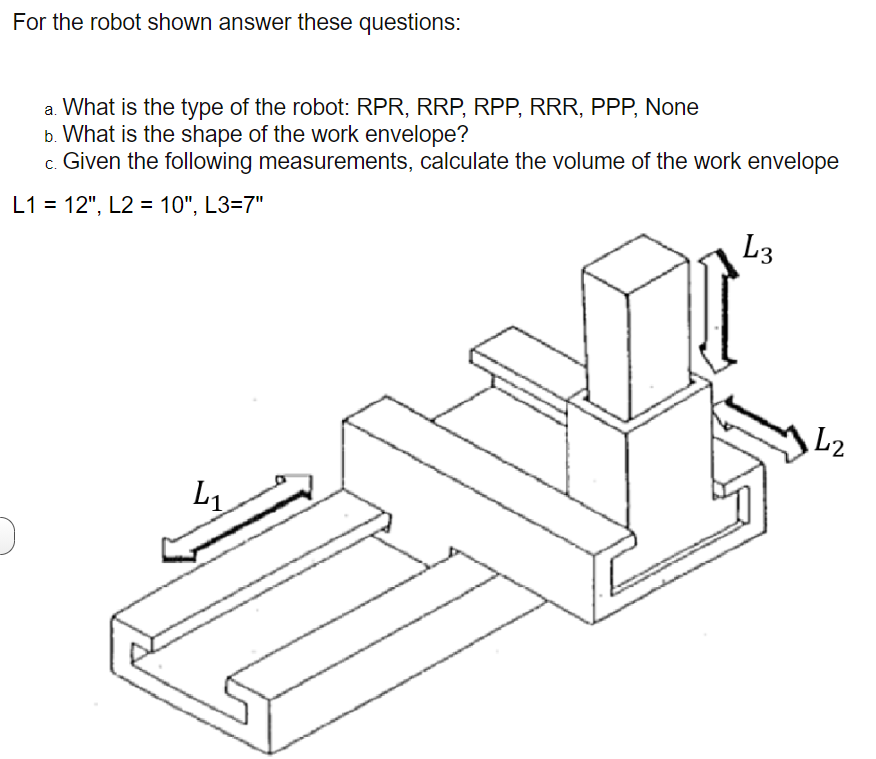 For the robot shown answer these questions:

a. What is the type of the robot: RPR, RRP, RPP, RRR, PPP, None
b. What is the shape of the work envelope?
c. Given the following measurements, calculate the volume of the work envelope

L1 = 12", L2 = 10", L3=7"

$L_3$

$L_2$

$L_1$