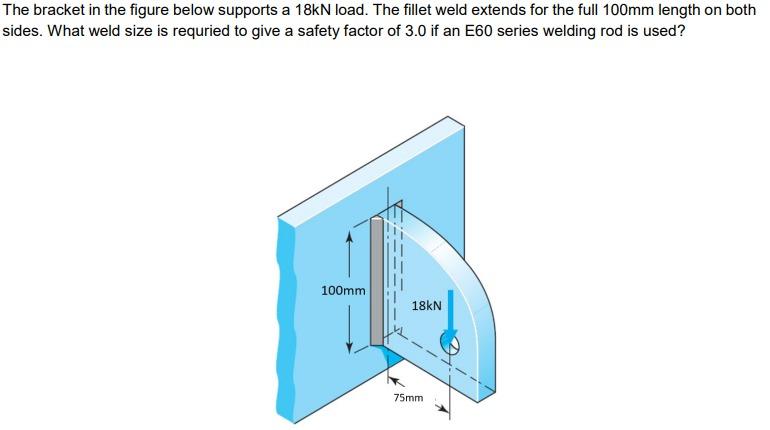 The bracket in the figure below supports a 18kN load. The fillet weld extends for the full 100mm length on both sides. What weld size is requried to give a safety factor of 3.0 if an E60 series welding rod is used?

100mm

18kN

75mm