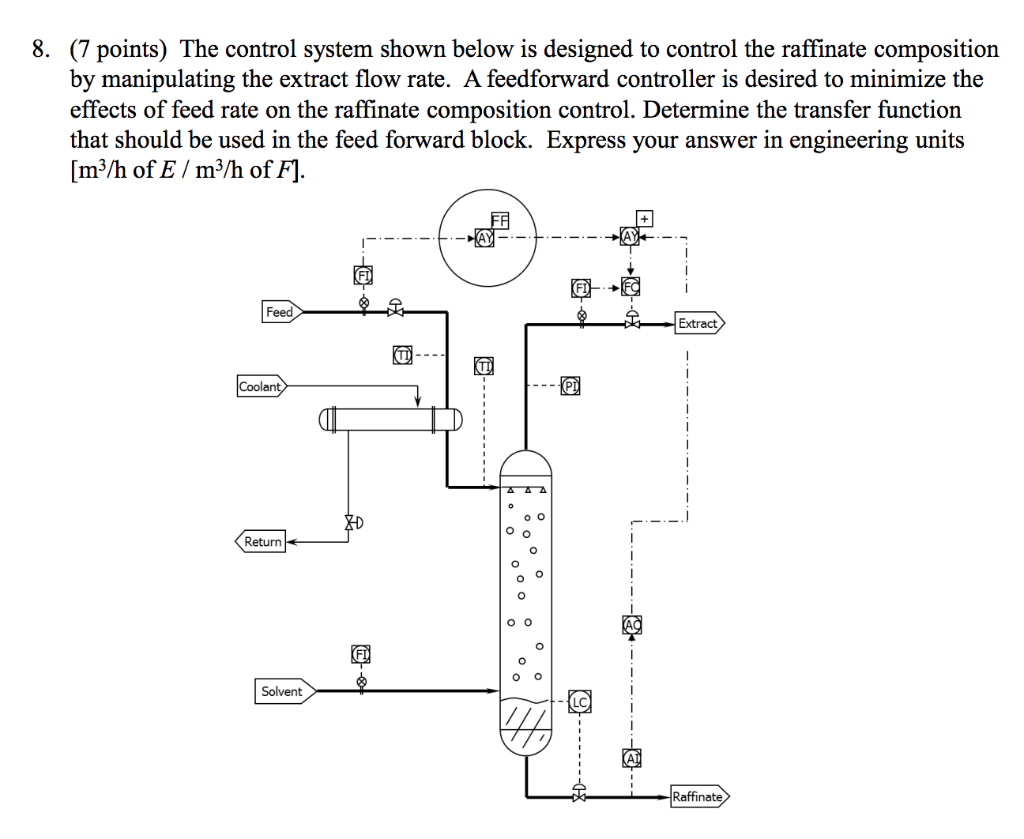 8. (7 points) The control system shown below is designed to control the raffinate composition by manipulating the extract flow rate. A feedforward controller is desired to minimize the effects of feed rate on the raffinate composition control. Determine the transfer function that should be used in the feed forward block. Express your answer in engineering units [m³/h of $E$ / m³/h of $F$].

FF
AY
+
AY
FI
FI
FC
Feed
Extract
TI
TI
PI
Coolant
Return
AC
FI
Solvent
LC
AI
Raffinate