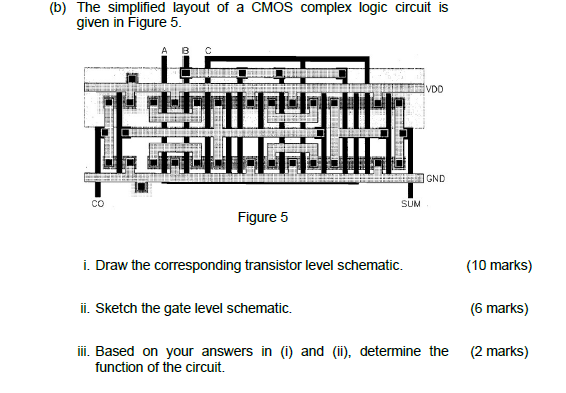 (b) The simplified layout of a CMOS complex logic circuit is given in Figure 5.

A B C

VDD

GND

CO

SUM

Figure 5

i. Draw the corresponding transistor level schematic. (10 marks)

ii. Sketch the gate level schematic. (6 marks)

iii. Based on your answers in (i) and (ii), determine the function of the circuit. (2 marks)