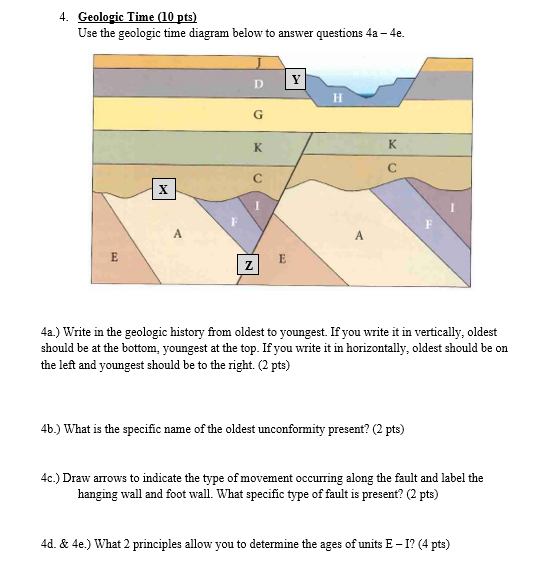 4. Geologic Time (10 pts)
Use the geologic time diagram below to answer questions 4a – 4e.

J
D
Y
H
G
K
K
C
C
X
I
I
F
F
A
A
E
Z
E

4a.) Write in the geologic history from oldest to youngest. If you write it in vertically, oldest should be at the bottom, youngest at the top. If you write it in horizontally, oldest should be on the left and youngest should be to the right. (2 pts)

4b.) What is the specific name of the oldest unconformity present? (2 pts)

4c.) Draw arrows to indicate the type of movement occurring along the fault and label the hanging wall and foot wall. What specific type of fault is present? (2 pts)

4d. & 4e.) What 2 principles allow you to determine the ages of units E – I? (4 pts)