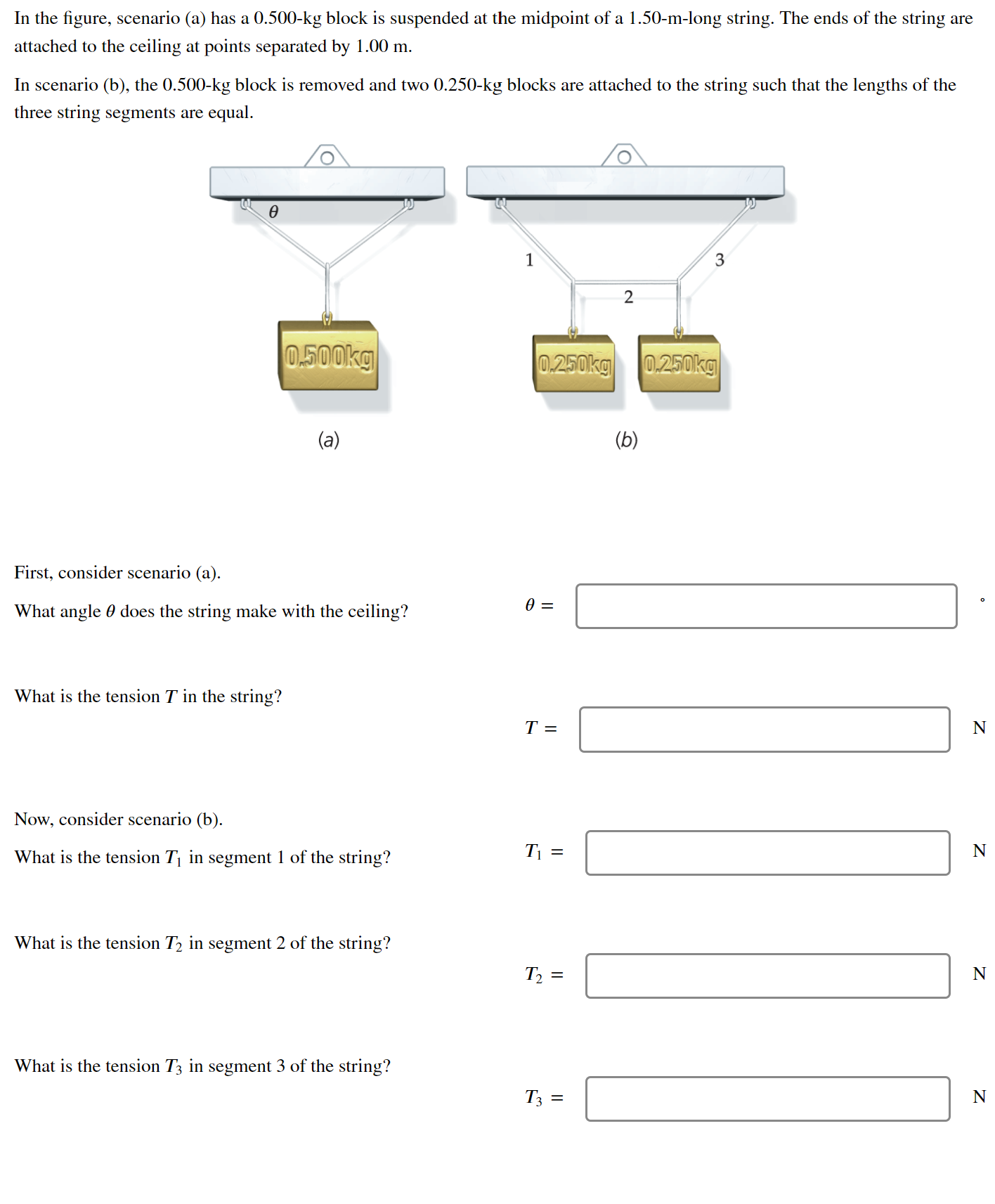 In the figure, scenario (a) has a 0.500-kg block is suspended at the midpoint of a 1.50-m-long string. The ends of the string are attached to the ceiling at points separated by 1.00 m.

In scenario (b), the 0.500-kg block is removed and two 0.250-kg blocks are attached to the string such that the lengths of the three string segments are equal.

$\theta$

0.500kg

(a)

1

2

3

0.250kg

0.250kg

(b)

First, consider scenario (a).

What angle $\theta$ does the string make with the ceiling?

$\theta =$ °

What is the tension $T$ in the string?

$T =$ N

Now, consider scenario (b).

What is the tension $T_1$ in segment 1 of the string?

$T_1 =$ N

What is the tension $T_2$ in segment 2 of the string?

$T_2 =$ N

What is the tension $T_3$ in segment 3 of the string?

$T_3 =$ N