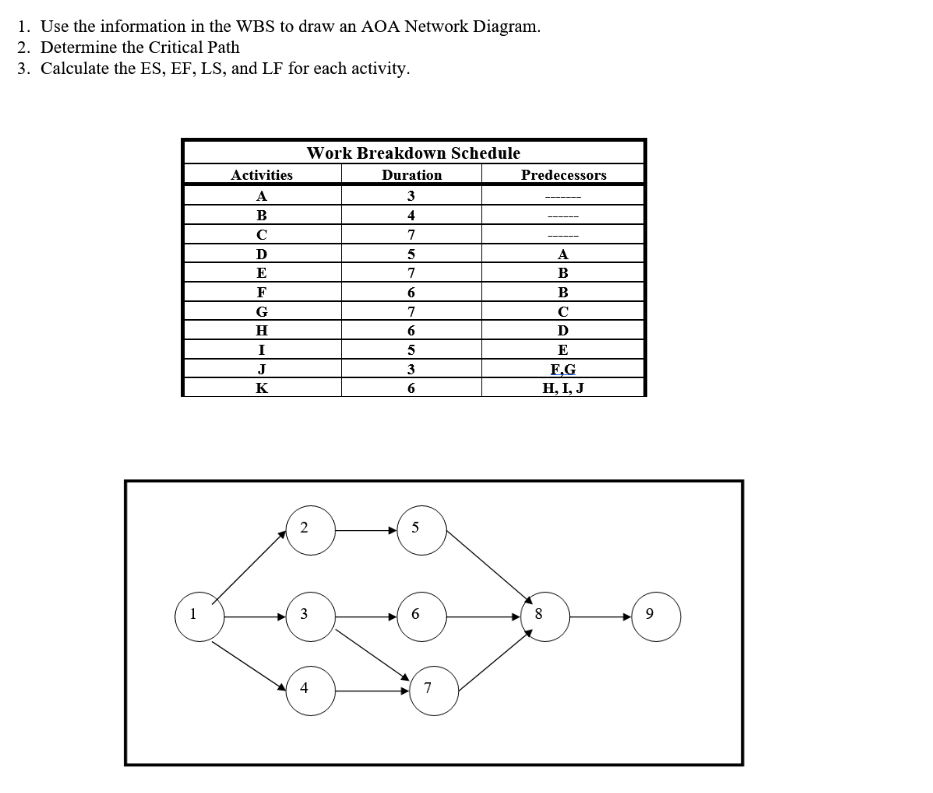 1. Use the information in the WBS to draw an AOA Network Diagram.
2. Determine the Critical Path
3. Calculate the ES, EF, LS, and LF for each activity.

Work Breakdown Schedule

| Activities | Duration | Predecessors |
|---|---|---|
| A | 3 | ------- |
| B | 4 | ------ |
| C | 7 | ------ |
| D | 5 | A |
| E | 7 | B |
| F | 6 | B |
| G | 7 | C |
| H | 6 | D |
| I | 5 | E |
| J | 3 | F,G |
| K | 6 | H, I, J |

1
2
3
4
5
6
7
8
9