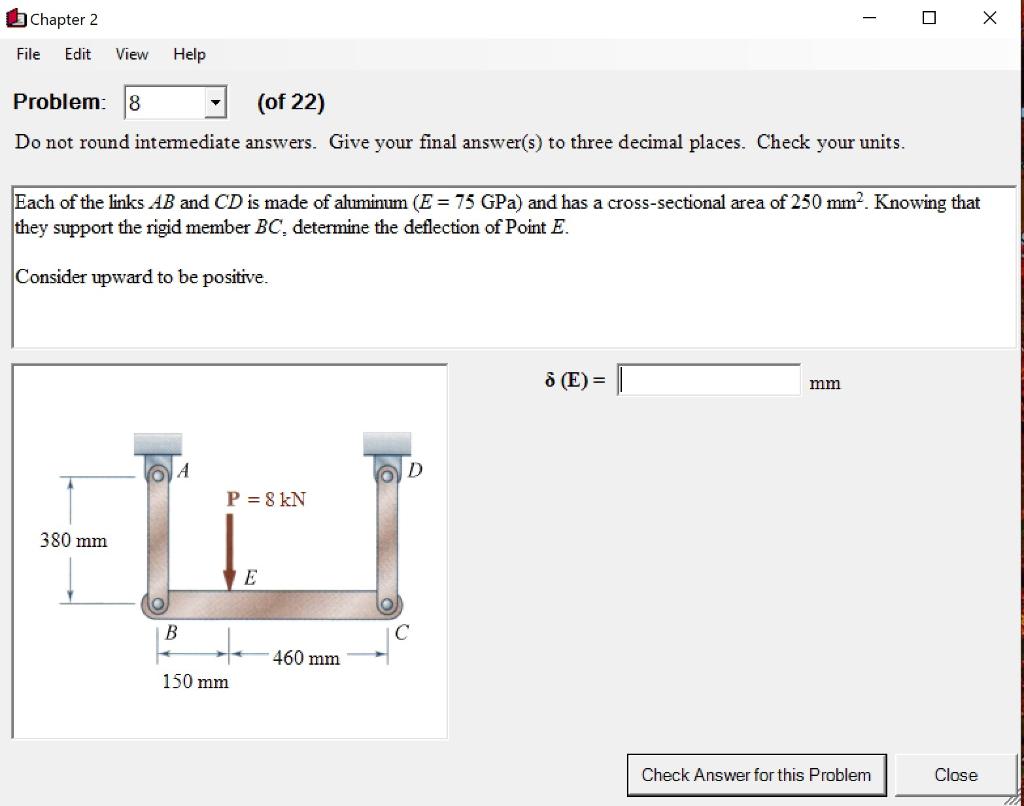 Chapter 2

File Edit View Help

Problem: 8 (of 22)

Do not round intermediate answers. Give your final answer(s) to three decimal places. Check your units.

Each of the links $AB$ and $CD$ is made of aluminum ($E$ = 75 GPa) and has a cross-sectional area of 250 mm$^2$. Knowing that they support the rigid member $BC$, determine the deflection of Point $E$.

Consider upward to be positive.

δ (E) = mm

A

D

P = 8 kN

380 mm

E

B

C

460 mm

150 mm

Check Answer for this Problem

Close